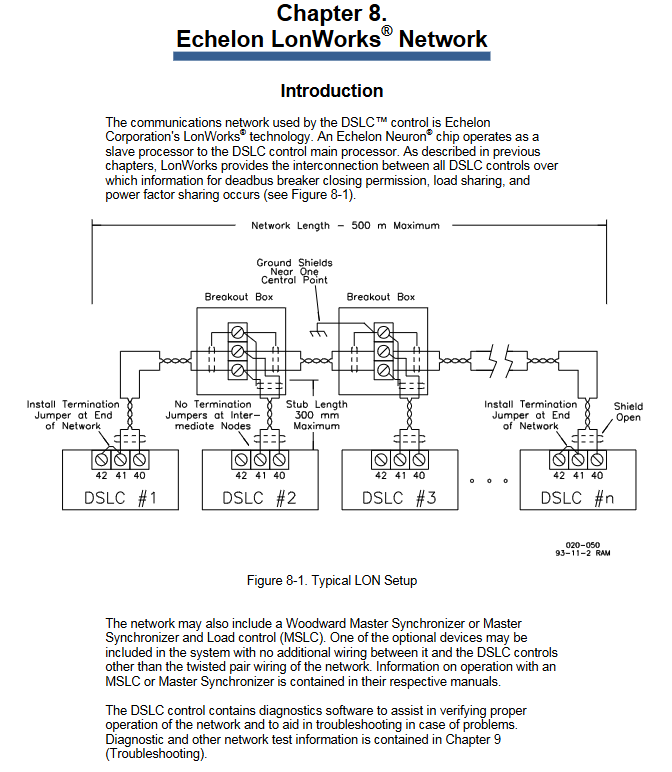 Chapter 8.
Echelon LonWorks® Network

Introduction

The communications network used by the DSLC™ control is Echelon Corporation's LonWorks® technology. An Echelon Neuron® chip operates as a slave processor to the DSLC control main processor. As described in previous chapters, LonWorks provides the interconnection between all DSLC controls over which information for deadbus breaker closing permission, load sharing, and power factor sharing occurs (see Figure 8-1).

Network Length – 500 m Maximum

Ground Shields Near One Central Point

Breakout Box

Breakout Box

Install Termination Jumper at End of Network

No Termination Jumpers at Intermediate Nodes

Stub Length 300 mm Maximum

Install Termination Jumper at End of Network

Shield Open

42 41 40

DSLC #1

42 41 40

DSLC #2

42 41 40

DSLC #3

42 41 40

DSLC #n

020-050
93-11-2 RAM

Figure 8-1. Typical LON Setup

The network may also include a Woodward Master Synchronizer or Master Synchronizer and Load control (MSLC). One of the optional devices may be included in the system with no additional wiring between it and the DSLC controls other than the twisted pair wiring of the network. Information on operation with an MSLC or Master Synchronizer is contained in their respective manuals.

The DSLC control contains diagnostics software to assist in verifying proper operation of the network and to aid in troubleshooting in case of problems. Diagnostic and other network test information is contained in Chapter 9 (Troubleshooting).