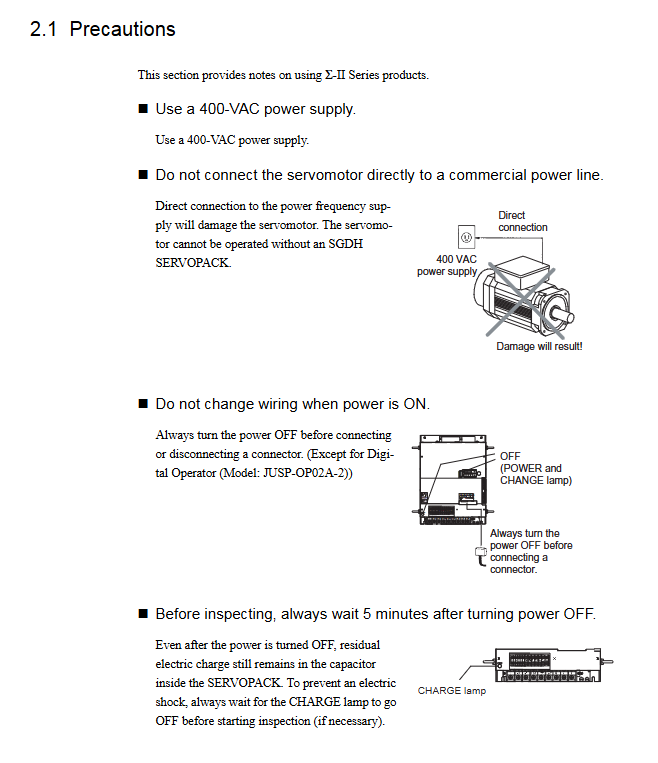 2.1 Precautions

This section provides notes on using Σ-II Series products.

■ Use a 400-VAC power supply.

Use a 400-VAC power supply.

■ Do not connect the servomotor directly to a commercial power line.

Direct connection to the power frequency supply will damage the servomotor. The servomotor cannot be operated without an SGDH SERVOPACK.

Direct connection

400 VAC power supply

Damage will result!

■ Do not change wiring when power is ON.

Always turn the power OFF before connecting or disconnecting a connector. (Except for Digital Operator (Model: JUSP-OP02A-2))

OFF (POWER and CHANGE lamp)

Always turn the power OFF before connecting a connector.

■ Before inspecting, always wait 5 minutes after turning power OFF.

Even after the power is turned OFF, residual electric charge still remains in the capacitor inside the SERVOPACK. To prevent an electric shock, always wait for the CHARGE lamp to go OFF before starting inspection (if necessary).

CHARGE lamp