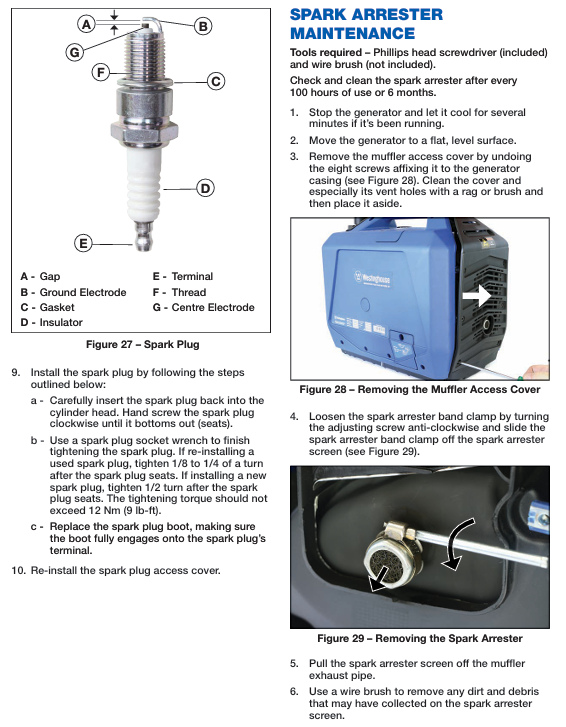 A
B
G
F
C
D
E

A - Gap
B - Ground Electrode
C - Gasket
D - Insulator
E - Terminal
F - Thread
G - Centre Electrode

Figure 27 – Spark Plug

9. Install the spark plug by following the steps outlined below:

a - Carefully insert the spark plug back into the cylinder head. Hand screw the spark plug clockwise until it bottoms out (seats).

b - Use a spark plug socket wrench to finish tightening the spark plug. If re-installing a used spark plug, tighten 1/8 to 1/4 of a turn after the spark plug seats. If installing a new spark plug, tighten 1/2 turn after the spark plug seats. The tightening torque should not exceed 12 Nm (9 lb-ft).

c - Replace the spark plug boot, making sure the boot fully engages onto the spark plug's terminal.

10. Re-install the spark plug access cover.

SPARK ARRESTER MAINTENANCE

Tools required – Phillips head screwdriver (included) and wire brush (not included).

Check and clean the spark arrester after every 100 hours of use or 6 months.

1. Stop the generator and let it cool for several minutes if it's been running.

2. Move the generator to a flat, level surface.

3. Remove the muffler access cover by undoing the eight screws affixing it to the generator casing (see Figure 28). Clean the cover and especially its vent holes with a rag or brush and then place it aside.

Westinghouse

Figure 28 – Removing the Muffler Access Cover

4. Loosen the spark arrester band clamp by turning the adjusting screw anti-clockwise and slide the spark arrester band clamp off the spark arrester screen (see Figure 29).

Figure 29 – Removing the Spark Arrester

5. Pull the spark arrester screen off the muffler exhaust pipe.

6. Use a wire brush to remove any dirt and debris that may have collected on the spark arrester screen.