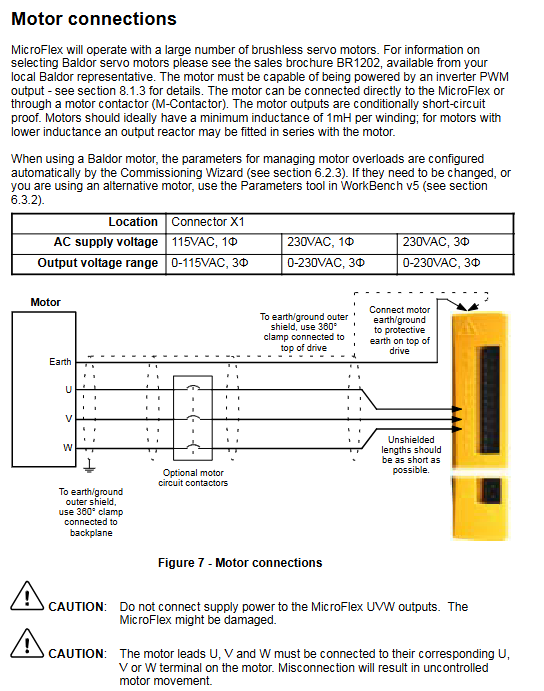 Motor connections

MicroFlex will operate with a large number of brushless servo motors. For information on selecting Baldor servo motors please see the sales brochure BR1202, available from your local Baldor representative. The motor must be capable of being powered by an inverter PWM output - see section 8.1.3 for details. The motor can be connected directly to the MicroFlex or through a motor contactor (M-Contactor). The motor outputs are conditionally short-circuit proof. Motors should ideally have a minimum inductance of 1mH per winding; for motors with lower inductance an output reactor may be fitted in series with the motor.

When using a Baldor motor, the parameters for managing motor overloads are configured automatically by the Commissioning Wizard (see section 6.2.3). If they need to be changed, or you are using an alternative motor, use the Parameters tool in WorkBench v5 (see section 6.3.2).

| Location | Connector X1 | | |
|---|---|---|---|
| AC supply voltage | 115VAC, 1Φ | 230VAC, 1Φ | 230VAC, 3Φ |
| Output voltage range | 0-115VAC, 3Φ | 0-230VAC, 3Φ | 0-230VAC, 3Φ |

Motor

Earth

U

V

W

To earth/ground outer shield, use 360° clamp connected to top of drive

Connect motor earth/ground to protective earth on top of drive

Unshielded lengths should be as short as possible.

Optional motor circuit contactors

To earth/ground outer shield, use 360° clamp connected to backplane

Figure 7 - Motor connections

CAUTION: Do not connect supply power to the MicroFlex UVW outputs. The MicroFlex might be damaged.

CAUTION: The motor leads U, V and W must be connected to their corresponding U, V or W terminal on the motor. Misconnection will result in uncontrolled motor movement.