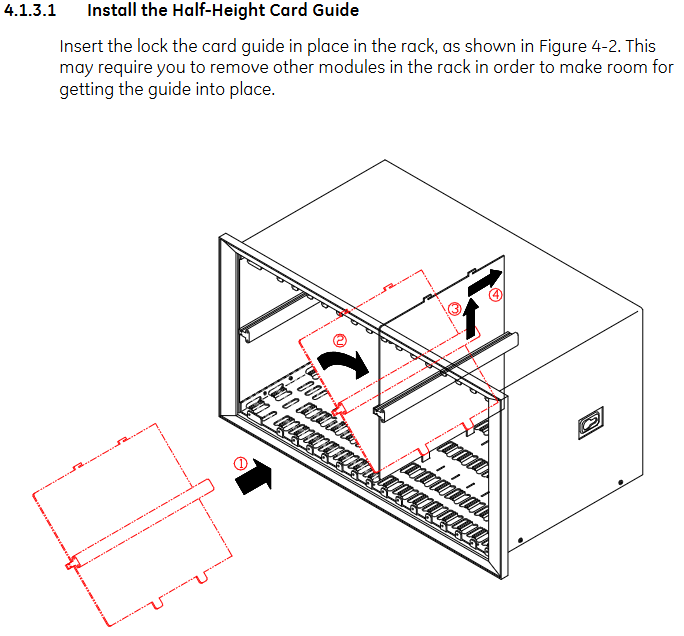 4.1.3.1 Install the Half-Height Card Guide

Insert the lock the card guide in place in the rack, as shown in Figure 4-2. This may require you to remove other modules in the rack in order to make room for getting the guide into place.

①
②
③
④