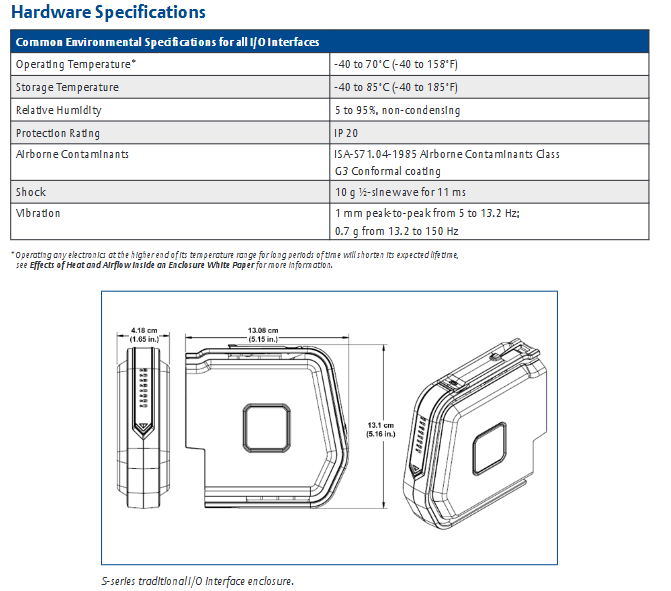 Hardware Specifications

| Common Environmental Specifications for all I/O Interfaces | |
|---|---|
| Operating Temperature* | -40 to 70°C (-40 to 158°F) |
| Storage Temperature | -40 to 85°C (-40 to 185°F) |
| Relative Humidity | 5 to 95%, non-condensing |
| Protection Rating | IP 20 |
| Airborne Contaminants | ISA-S71.04-1985 Airborne Contaminants Class G3 Conformal coating |
| Shock | 10 g ½-sinewave for 11 ms |
| Vibration | 1 mm peak-to-peak from 5 to 13.2 Hz; 0.7 g from 13.2 to 150 Hz |

* Operating any electronics at the higher end of its temperature range for long periods of time will shorten its expected lifetime, see Effects of Heat and Airflow Inside an Enclosure White Paper for more information.

4.18 cm (1.65 in.)

13.08 cm (5.15 in.)

13.1 cm (5.16 in.)

S-series traditional I/O Interface enclosure.