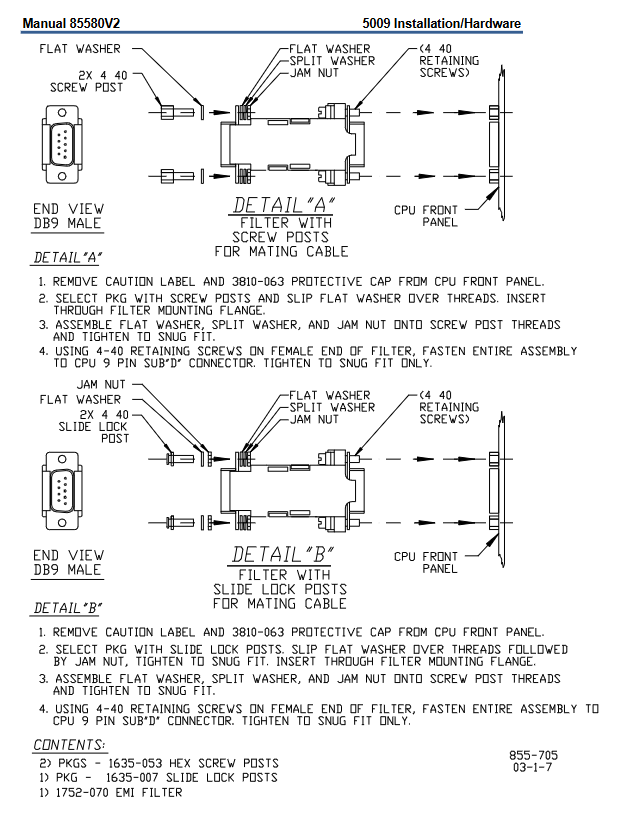 Manual 85580V2

5009 Installation/Hardware

FLAT WASHER

2X 4 40 SCREW POST

FLAT WASHER
SPLIT WASHER
JAM NUT

(4 40 RETAINING SCREWS)

END VIEW DB9 MALE

DETAIL"A"
FILTER WITH SCREW POSTS FOR MATING CABLE

CPU FRONT PANEL

DETAIL"A"

1. REMOVE CAUTION LABEL AND 3810-063 PROTECTIVE CAP FROM CPU FRONT PANEL.
2. SELECT PKG WITH SCREW POSTS AND SLIP FLAT WASHER OVER THREADS. INSERT THROUGH FILTER MOUNTING FLANGE.
3. ASSEMBLE FLAT WASHER, SPLIT WASHER, AND JAM NUT ONTO SCREW POST THREADS AND TIGHTEN TO SNUG FIT.
4. USING 4-40 RETAINING SCREWS ON FEMALE END OF FILTER, FASTEN ENTIRE ASSEMBLY TO CPU 9 PIN SUB"D" CONNECTOR. TIGHTEN TO SNUG FIT ONLY.

JAM NUT
FLAT WASHER
2X 4 40 SLIDE LOCK POST

FLAT WASHER
SPLIT WASHER
JAM NUT

(4 40 RETAINING SCREWS)

END VIEW DB9 MALE

DETAIL"B"
FILTER WITH SLIDE LOCK POSTS FOR MATING CABLE

CPU FRONT PANEL

DETAIL"B"

1. REMOVE CAUTION LABEL AND 3810-063 PROTECTIVE CAP FROM CPU FRONT PANEL.
2. SELECT PKG WITH SLIDE LOCK POSTS. SLIP FLAT WASHER OVER THREADS FOLLOWED BY JAM NUT, TIGHTEN TO SNUG FIT. INSERT THROUGH FILTER MOUNTING FLANGE.
3. ASSEMBLE FLAT WASHER, SPLIT WASHER, AND JAM NUT ONTO SCREW POST THREADS AND TIGHTEN TO SNUG FIT.
4. USING 4-40 RETAINING SCREWS ON FEMALE END OF FILTER, FASTEN ENTIRE ASSEMBLY TO CPU 9 PIN SUB"D" CONNECTOR. TIGHTEN TO SNUG FIT ONLY.

CONTENTS:
2) PKGS - 1635-053 HEX SCREW POSTS
1) PKG - 1635-007 SLIDE LOCK POSTS
1) 1752-070 EMI FILTER

855-705
03-1-7