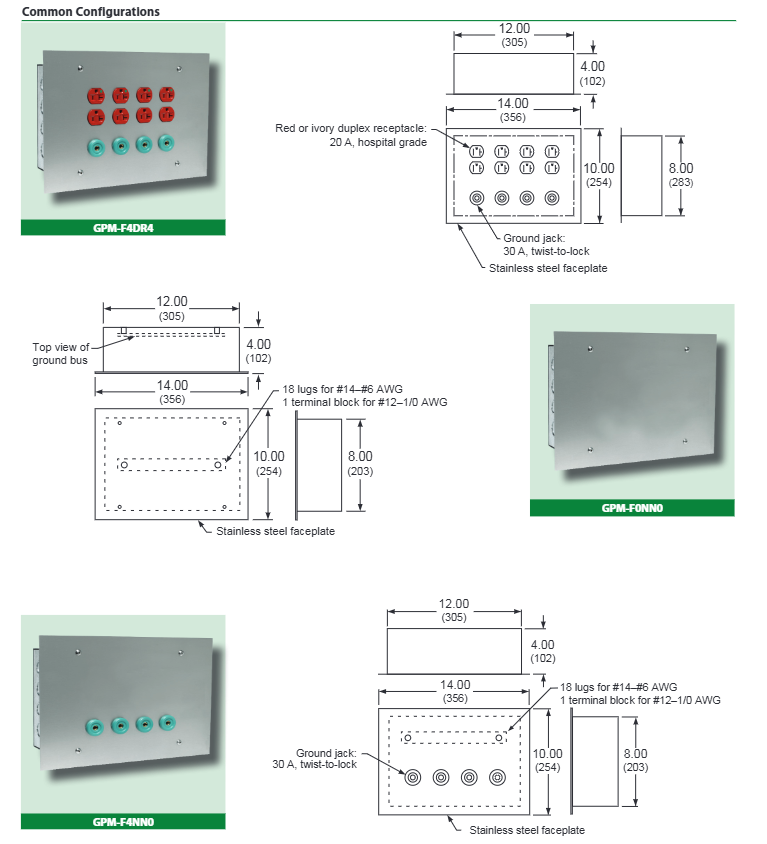 Common Configurations

GPM-F4DR4

12.00
(305)
4.00
(102)
14.00
(356)
Red or ivory duplex receptacle:
20 A, hospital grade
10.00
(254)
8.00
(283)
Ground jack:
30 A, twist-to-lock
Stainless steel faceplate

12.00
(305)
Top view of
ground bus
4.00
(102)
14.00
(356)
18 lugs for #14–#6 AWG
1 terminal block for #12–1/0 AWG
10.00
(254)
8.00
(203)
Stainless steel faceplate

GPM-F0NN0

GPM-F4NN0

12.00
(305)
4.00
(102)
14.00
(356)
18 lugs for #14–#6 AWG
1 terminal block for #12–1/0 AWG
Ground jack:
30 A, twist-to-lock
10.00
(254)
8.00
(203)
Stainless steel faceplate