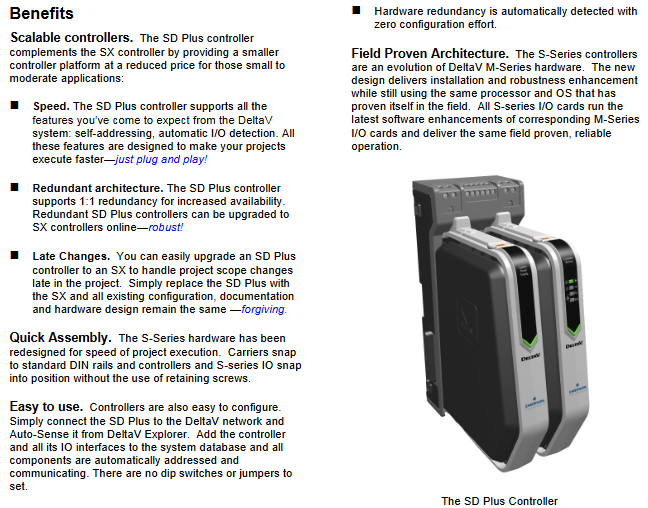 Benefits

Scalable controllers. The SD Plus controller complements the SX controller by providing a smaller controller platform at a reduced price for those small to moderate applications:

■ Speed. The SD Plus controller supports all the features you've come to expect from the DeltaV system: self-addressing, automatic I/O detection. All these features are designed to make your projects execute faster—just plug and play!

■ Redundant architecture. The SD Plus controller supports 1:1 redundancy for increased availability. Redundant SD Plus controllers can be upgraded to SX controllers online—robust!

■ Late Changes. You can easily upgrade an SD Plus controller to an SX to handle project scope changes late in the project. Simply replace the SD Plus with the SX and all existing configuration, documentation and hardware design remain the same —forgiving.

Quick Assembly. The S-Series hardware has been redesigned for speed of project execution. Carriers snap to standard DIN rails and controllers and S-series IO snap into position without the use of retaining screws.

Easy to use. Controllers are also easy to configure. Simply connect the SD Plus to the DeltaV network and Auto-Sense it from DeltaV Explorer. Add the controller and all its IO interfaces to the system database and all components are automatically addressed and communicating. There are no dip switches or jumpers to set.

■ Hardware redundancy is automatically detected with zero configuration effort.

Field Proven Architecture. The S-Series controllers are an evolution of DeltaV M-Series hardware. The new design delivers installation and robustness enhancement while still using the same processor and OS that has proven itself in the field. All S-series I/O cards run the latest software enhancements of corresponding M-Series I/O cards and deliver the same field proven, reliable operation.

DeltaV
EMERSON
DeltaV
EMERSON

The SD Plus Controller