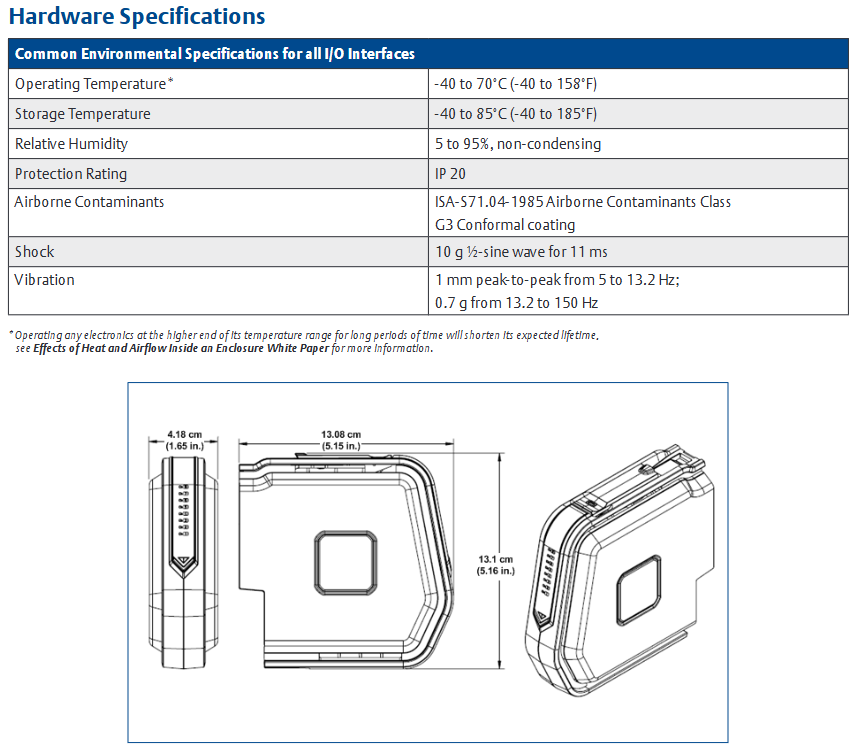 Hardware Specifications

| Common Environmental Specifications for all I/O Interfaces | |
|---|---|
| Operating Temperature* | -40 to 70°C (-40 to 158°F) |
| Storage Temperature | -40 to 85°C (-40 to 185°F) |
| Relative Humidity | 5 to 95%, non-condensing |
| Protection Rating | IP 20 |
| Airborne Contaminants | ISA-S71.04-1985 Airborne Contaminants Class G3 Conformal coating |
| Shock | 10 g ½-sine wave for 11 ms |
| Vibration | 1 mm peak-to-peak from 5 to 13.2 Hz; 0.7 g from 13.2 to 150 Hz |

* Operating any electronics at the higher end of its temperature range for long periods of time will shorten its expected lifetime, see Effects of Heat and Airflow Inside an Enclosure White Paper for more information.

4.18 cm (1.65 in.)

13.08 cm (5.15 in.)

13.1 cm (5.16 in.)