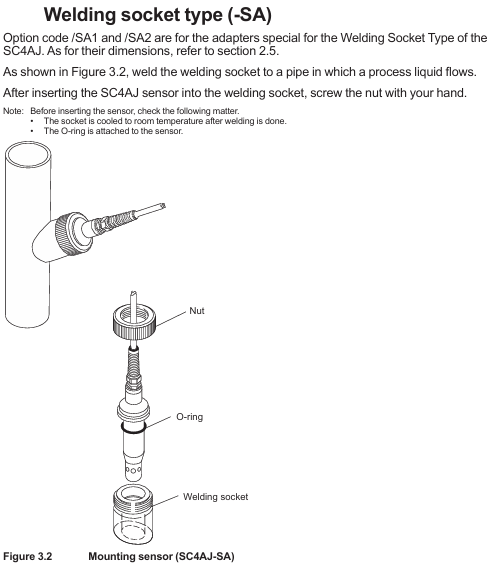 Welding socket type (-SA)

Option code /SA1 and /SA2 are for the adapters special for the Welding Socket Type of the SC4AJ. As for their dimensions, refer to section 2.5.

As shown in Figure 3.2, weld the welding socket to a pipe in which a process liquid flows.

After inserting the SC4AJ sensor into the welding socket, screw the nut with your hand.

Note: Before inserting the sensor, check the following matter.
• The socket is cooled to room temperature after welding is done.
• The O-ring is attached to the sensor.

Nut

O-ring

Welding socket

Figure 3.2 Mounting sensor (SC4AJ-SA)