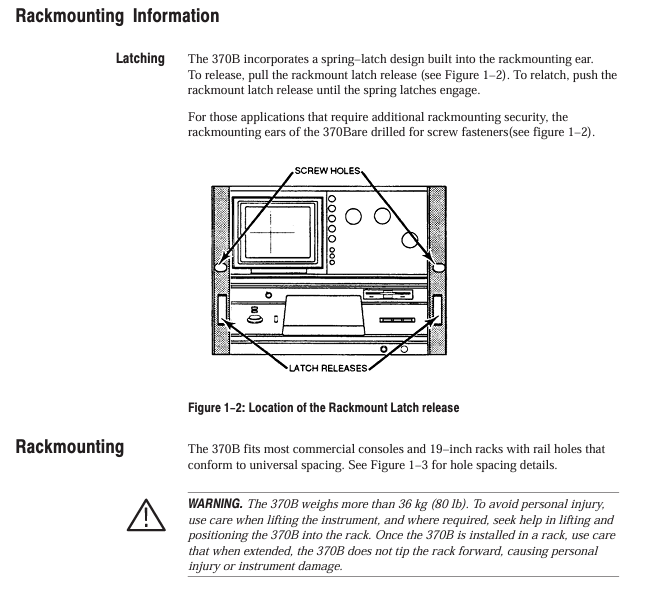 Rackmounting Information

Latching

The 370B incorporates a spring–latch design built into the rackmounting ear. To release, pull the rackmount latch release (see Figure 1–2). To relatch, push the rackmount latch release until the spring latches engage.

For those applications that require additional rackmounting security, the rackmounting ears of the 370Bare drilled for screw fasteners(see figure 1–2).

SCREW HOLES

LATCH RELEASES

Figure 1–2: Location of the Rackmount Latch release

Rackmounting

The 370B fits most commercial consoles and 19–inch racks with rail holes that conform to universal spacing. See Figure 1–3 for hole spacing details.

WARNING. The 370B weighs more than 36 kg (80 lb). To avoid personal injury, use care when lifting the instrument, and where required, seek help in lifting and positioning the 370B into the rack. Once the 370B is installed in a rack, use care that when extended, the 370B does not tip the rack forward, causing personal injury or instrument damage.