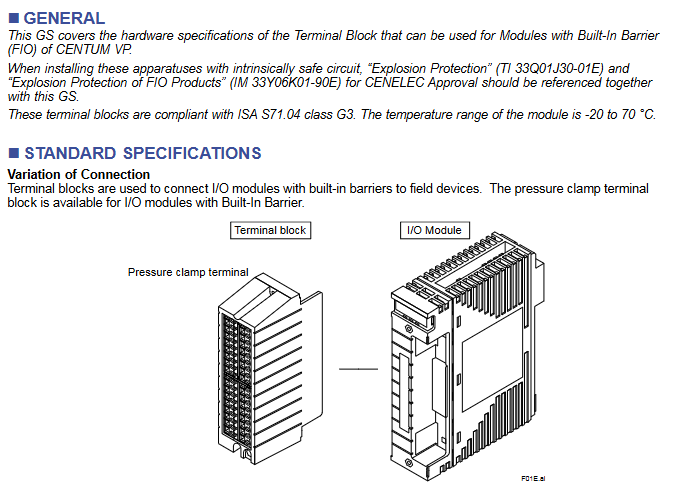 ■ GENERAL
This GS covers the hardware specifications of the Terminal Block that can be used for Modules with Built-In Barrier (FIO) of CENTUM VP.

When installing these apparatuses with intrinsically safe circuit, “Explosion Protection” (TI 33Q01J30-01E) and “Explosion Protection of FIO Products” (IM 33Y06K01-90E) for CENELEC Approval should be referenced together with this GS.

These terminal blocks are compliant with ISA S71.04 class G3. The temperature range of the module is -20 to 70 °C.

■ STANDARD SPECIFICATIONS
Variation of Connection
Terminal blocks are used to connect I/O modules with built-in barriers to field devices. The pressure clamp terminal block is available for I/O modules with Built-In Barrier.

Terminal block

I/O Module

Pressure clamp terminal

F01E.ai