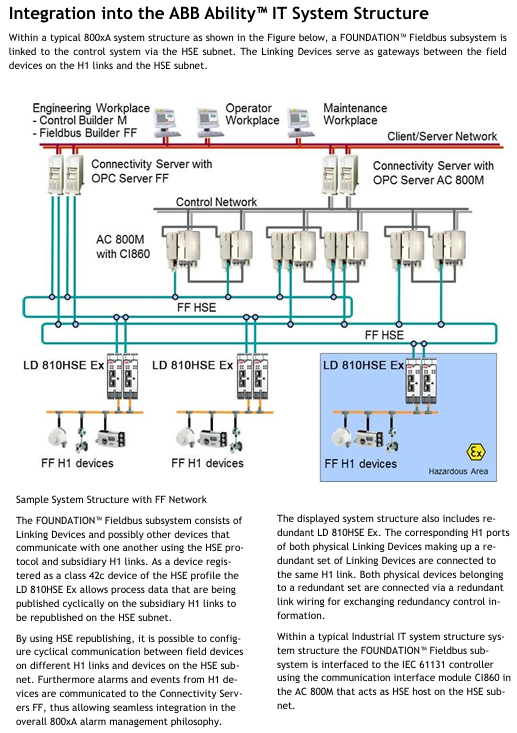 Integration into the ABB Ability™ IT System Structure

Within a typical 800xA system structure as shown in the Figure below, a FOUNDATION™ Fieldbus subsystem is linked to the control system via the HSE subnet. The Linking Devices serve as gateways between the field devices on the H1 links and the HSE subnet.

Engineering Workplace
- Control Builder M
- Fieldbus Builder FF

Operator Workplace

Maintenance Workplace

Client/Server Network

Connectivity Server with OPC Server FF

Connectivity Server with OPC Server AC 800M

Control Network

AC 800M with CI860

FF HSE

FF HSE

LD 810HSE Ex

LD 810HSE Ex

LD 810HSE Ex

FF H1 devices

FF H1 devices

FF H1 devices

Ex

Hazardous Area

Sample System Structure with FF Network

The FOUNDATION™ Fieldbus subsystem consists of Linking Devices and possibly other devices that communicate with one another using the HSE protocol and subsidiary H1 links. As a device registered as a class 42c device of the HSE profile the LD 810HSE Ex allows process data that are being published cyclically on the subsidiary H1 links to be republished on the HSE subnet.

By using HSE republishing, it is possible to configure cyclical communication between field devices on different H1 links and devices on the HSE subnet. Furthermore alarms and events from H1 devices are communicated to the Connectivity Servers FF, thus allowing seamless integration in the overall 800xA alarm management philosophy.

The displayed system structure also includes redundant LD 810HSE Ex. The corresponding H1 ports of both physical Linking Devices making up a redundant set of Linking Devices are connected to the same H1 link. Both physical devices belonging to a redundant set are connected via a redundant link wiring for exchanging redundancy control information.

Within a typical Industrial IT system structure system structure the FOUNDATION™ Fieldbus subsystem is interfaced to the IEC 61131 controller using the communication interface module CI860 in the AC 800M that acts as HSE host on the HSE subnet.