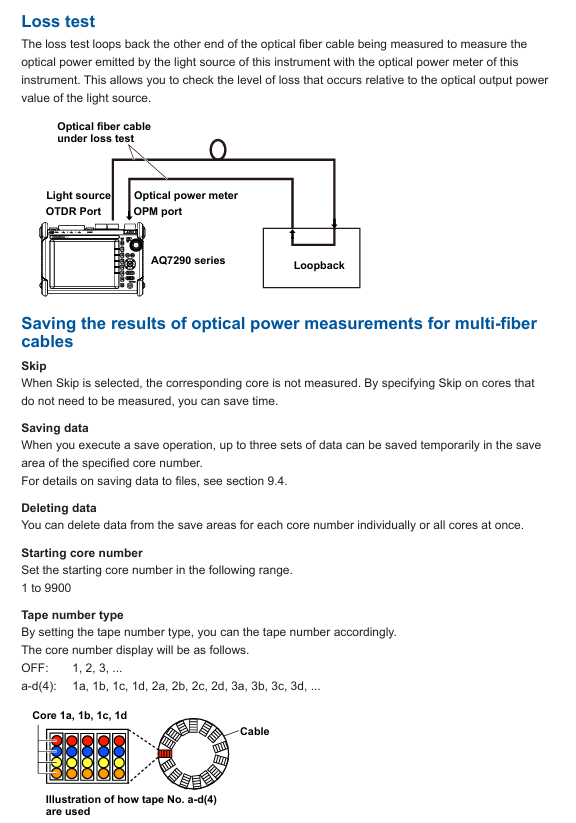 Loss test

The loss test loops back the other end of the optical fiber cable being measured to measure the optical power emitted by the light source of this instrument with the optical power meter of this instrument. This allows you to check the level of loss that occurs relative to the optical output power value of the light source.

Optical fiber cable under loss test

Light source OTDR Port

Optical power meter OPM port

AQ7290 series

Loopback

Saving the results of optical power measurements for multi-fiber cables

Skip
When Skip is selected, the corresponding core is not measured. By specifying Skip on cores that do not need to be measured, you can save time.

Saving data
When you execute a save operation, up to three sets of data can be saved temporarily in the save area of the specified core number.
For details on saving data to files, see section 9.4.

Deleting data
You can delete data from the save areas for each core number individually or all cores at once.

Starting core number
Set the starting core number in the following range.
1 to 9900

Tape number type
By setting the tape number type, you can the tape number accordingly.
The core number display will be as follows.
OFF: 1, 2, 3, ...
a-d(4): 1a, 1b, 1c, 1d, 2a, 2b, 2c, 2d, 3a, 3b, 3c, 3d, ...

Core 1a, 1b, 1c, 1d

Cable

Illustration of how tape No. a-d(4) are used