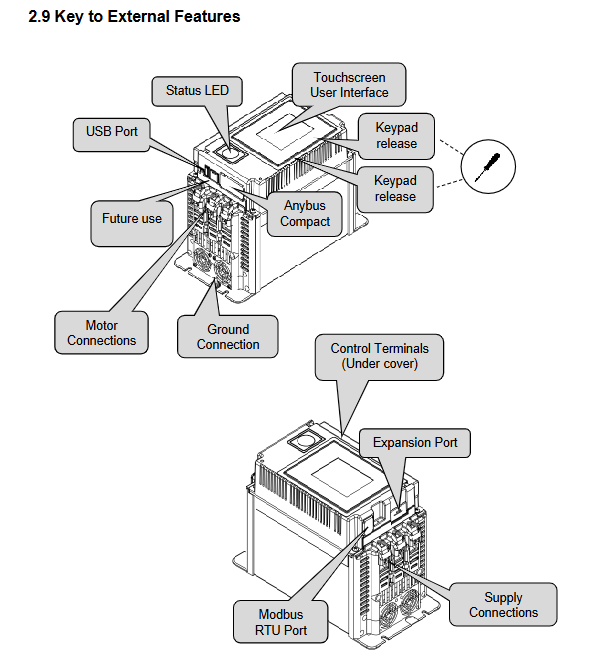 2.9 Key to External Features

Status LED

Touchscreen User Interface

USB Port

Keypad release

Keypad release

Future use

Anybus Compact

Motor Connections

Ground Connection

Control Terminals (Under cover)

Expansion Port

Modbus RTU Port

Supply Connections