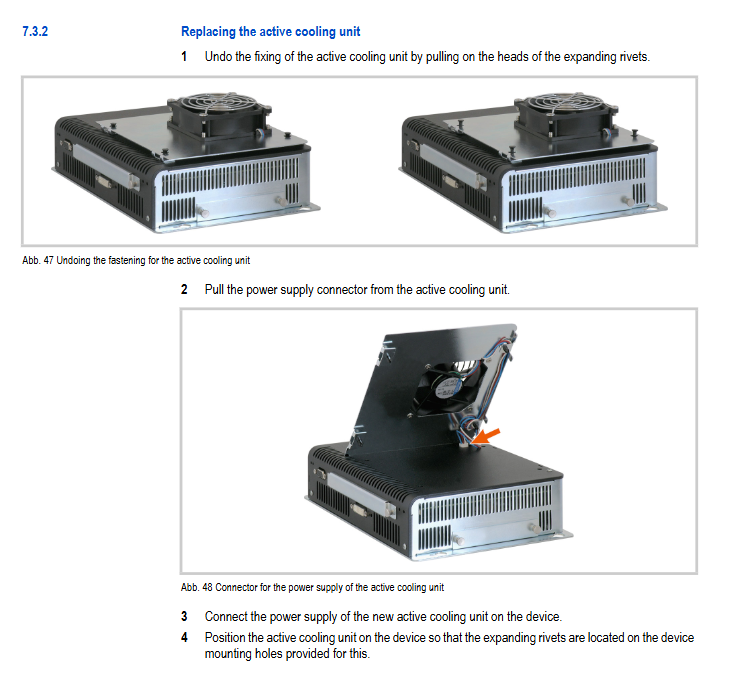 7.3.2 Replacing the active cooling unit

1 Undo the fixing of the active cooling unit by pulling on the heads of the expanding rivets.

Abb. 47 Undoing the fastening for the active cooling unit

2 Pull the power supply connector from the active cooling unit.

Abb. 48 Connector for the power supply of the active cooling unit

3 Connect the power supply of the new active cooling unit on the device.

4 Position the active cooling unit on the device so that the expanding rivets are located on the device mounting holes provided for this.