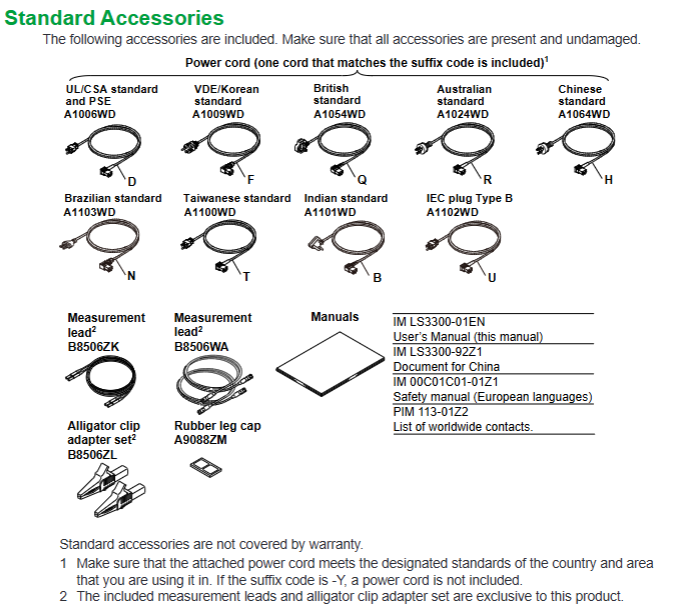 Standard Accessories

The following accessories are included. Make sure that all accessories are present and undamaged.

Power cord (one cord that matches the suffix code is included)$^1$

UL/CSA standard and PSE
A1006WD
D

VDE/Korean standard
A1009WD
F

British standard
A1054WD
Q

Australian standard
A1024WD
R

Chinese standard
A1064WD
H

Brazilian standard
A1103WD
N

Taiwanese standard
A1100WD
T

Indian standard
A1101WD
B

IEC plug Type B
A1102WD
U

Measurement lead$^2$
B8506ZK

Measurement lead$^2$
B8506WA

Manuals

IM LS3300-01EN
User's Manual (this manual)
IM LS3300-92Z1
Document for China
IM 00C01C01-01Z1
Safety manual (European languages)
PIM 113-01Z2
List of worldwide contacts.

Alligator clip adapter set$^2$
B8506ZL

Rubber leg cap
A9088ZM

Standard accessories are not covered by warranty.
1 Make sure that the attached power cord meets the designated standards of the country and area that you are using it in. If the suffix code is -Y, a power cord is not included.
2 The included measurement leads and alligator clip adapter set are exclusive to this product.