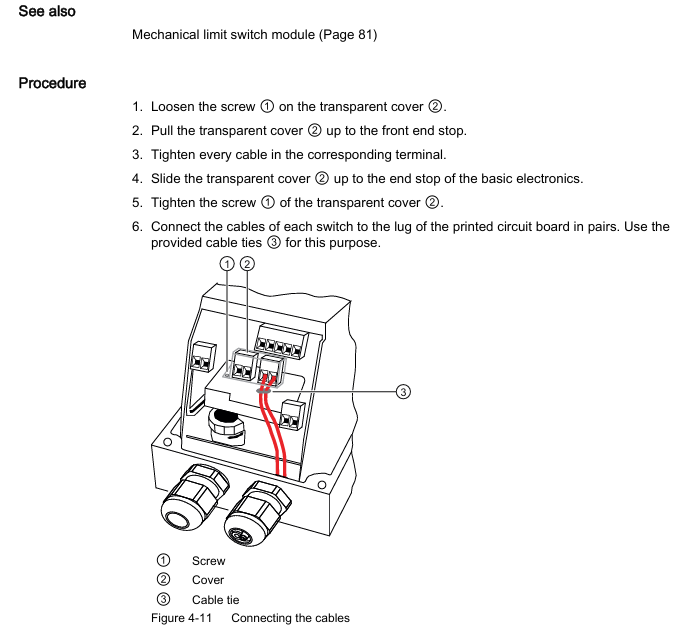 See also

Mechanical limit switch module (Page 81)

Procedure

1. Loosen the screw ① on the transparent cover ②.
2. Pull the transparent cover ② up to the front end stop.
3. Tighten every cable in the corresponding terminal.
4. Slide the transparent cover ② up to the end stop of the basic electronics.
5. Tighten the screw ① of the transparent cover ②.
6. Connect the cables of each switch to the lug of the printed circuit board in pairs. Use the provided cable ties ③ for this purpose.

① ②

③

① Screw
② Cover
③ Cable tie

Figure 4-11 Connecting the cables