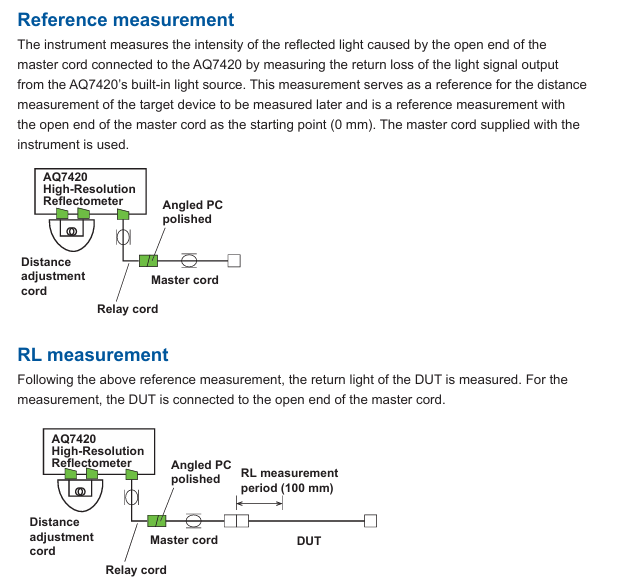 Reference measurement

The instrument measures the intensity of the reflected light caused by the open end of the master cord connected to the AQ7420 by measuring the return loss of the light signal output from the AQ7420's built-in light source. This measurement serves as a reference for the distance measurement of the target device to be measured later and is a reference measurement with the open end of the master cord as the starting point (0 mm). The master cord supplied with the instrument is used.

AQ7420
High-Resolution
Reflectometer

Angled PC
polished

Distance
adjustment
cord

Master cord

Relay cord

RL measurement

Following the above reference measurement, the return light of the DUT is measured. For the measurement, the DUT is connected to the open end of the master cord.

AQ7420
High-Resolution
Reflectometer

Angled PC
polished

RL measurement
period (100 mm)

Distance
adjustment
cord

Master cord

DUT

Relay cord