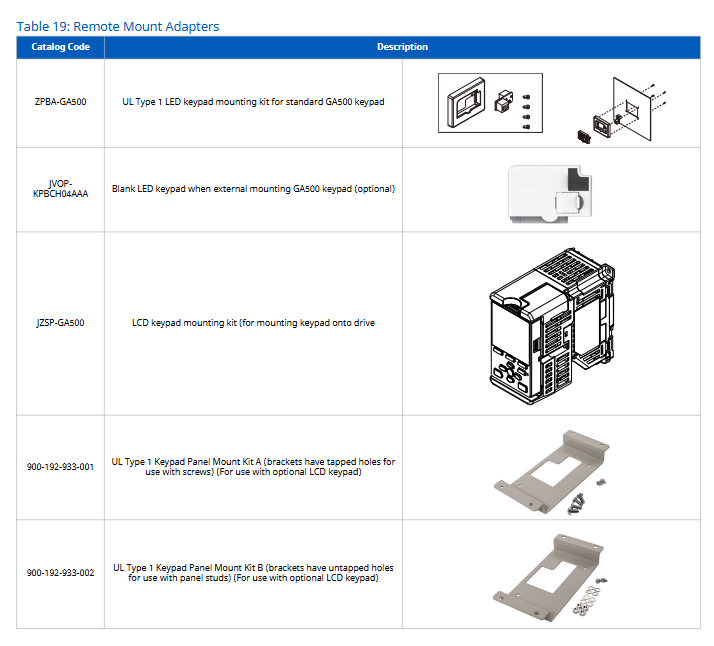 Table 19: Remote Mount Adapters

| Catalog Code | Description | |
|---|---|---|
| ZPBA-GA500 | UL Type 1 LED keypad mounting kit for standard GA500 keypad | |
| JVOP-KPBCH04AAA | Blank LED keypad when external mounting GA500 keypad (optional) | |
| JZSP-GA500 | LCD keypad mounting kit (for mounting keypad onto drive | |
| 900-192-933-001 | UL Type 1 Keypad Panel Mount Kit A (brackets have tapped holes for use with screws) (For use with optional LCD keypad) | |
| 900-192-933-002 | UL Type 1 Keypad Panel Mount Kit B (brackets have untapped holes for use with panel studs) (For use with optional LCD keypad) | |