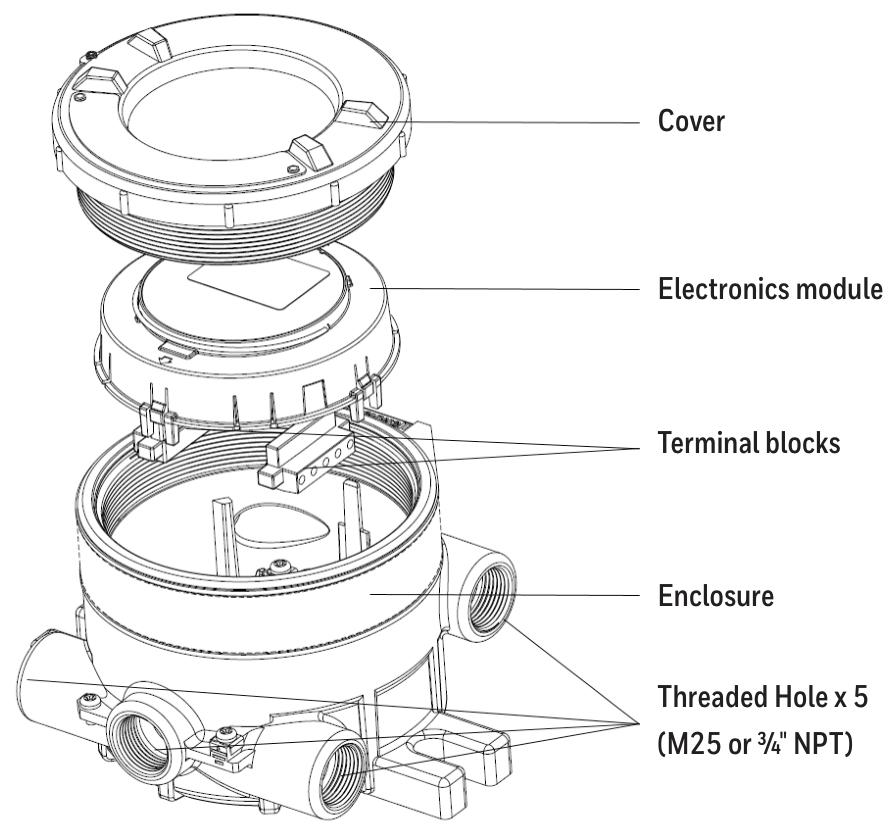 Cover

Electronics module

Terminal blocks

Enclosure

Threaded Hole x 5
(M25 or ¾" NPT)