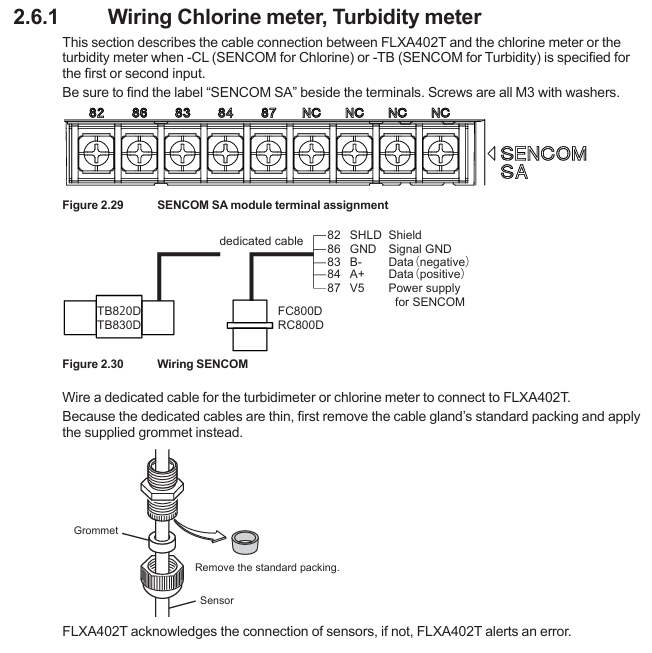 2.6.1 Wiring Chlorine meter, Turbidity meter

This section describes the cable connection between FLXA402T and the chlorine meter or the turbidity meter when -CL (SENCOM for Chlorine) or -TB (SENCOM for Turbidity) is specified for the first or second input.

Be sure to find the label “SENCOM SA” beside the terminals. Screws are all M3 with washers.

82 86 83 84 87 NC NC NC NC

SENCOM SA

Figure 2.29 SENCOM SA module terminal assignment

dedicated cable

82 SHLD Shield
86 GND Signal GND
83 B- Data (negative)
84 A+ Data (positive)
87 V5 Power supply for SENCOM

TB820D
TB830D

FC800D
RC800D

Figure 2.30 Wiring SENCOM

Wire a dedicated cable for the turbidimeter or chlorine meter to connect to FLXA402T.

Because the dedicated cables are thin, first remove the cable gland’s standard packing and apply the supplied grommet instead.

Grommet

Remove the standard packing.

Sensor

FLXA402T acknowledges the connection of sensors, if not, FLXA402T alerts an error.