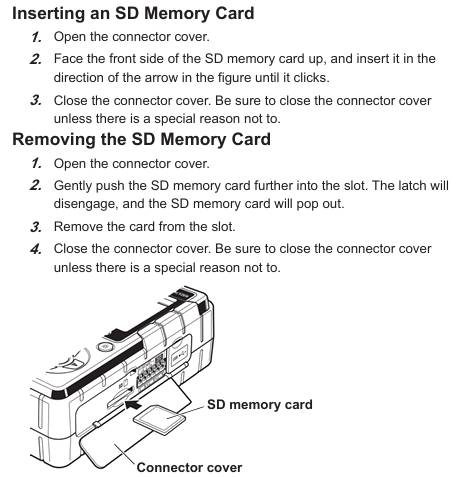 Inserting an SD Memory Card

1. Open the connector cover.

2. Face the front side of the SD memory card up, and insert it in the direction of the arrow in the figure until it clicks.

3. Close the connector cover. Be sure to close the connector cover unless there is a special reason not to.

Removing the SD Memory Card

1. Open the connector cover.

2. Gently push the SD memory card further into the slot. The latch will disengage, and the SD memory card will pop out.

3. Remove the card from the slot.

4. Close the connector cover. Be sure to close the connector cover unless there is a special reason not to.

SD memory card

Connector cover