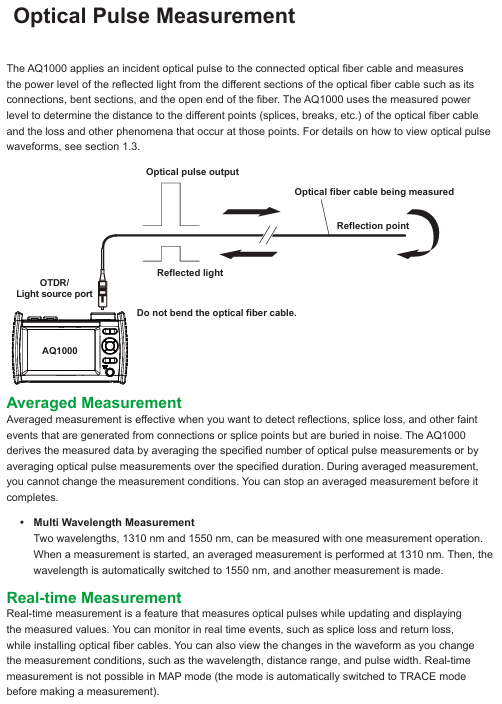 Optical Pulse Measurement

The AQ1000 applies an incident optical pulse to the connected optical fiber cable and measures the power level of the reflected light from the different sections of the optical fiber cable such as its connections, bent sections, and the open end of the fiber. The AQ1000 uses the measured power level to determine the distance to the different points (splices, breaks, etc.) of the optical fiber cable and the loss and other phenomena that occur at those points. For details on how to view optical pulse waveforms, see section 1.3.

Optical pulse output

Optical fiber cable being measured

Reflection point

Reflected light

OTDR/
Light source port

Do not bend the optical fiber cable.

AQ1000

Averaged Measurement
Averaged measurement is effective when you want to detect reflections, splice loss, and other faint events that are generated from connections or splice points but are buried in noise. The AQ1000 derives the measured data by averaging the specified number of optical pulse measurements or by averaging optical pulse measurements over the specified duration. During averaged measurement, you cannot change the measurement conditions. You can stop an averaged measurement before it completes.

• Multi Wavelength Measurement
Two wavelengths, 1310 nm and 1550 nm, can be measured with one measurement operation. When a measurement is started, an averaged measurement is performed at 1310 nm. Then, the wavelength is automatically switched to 1550 nm, and another measurement is made.

Real-time Measurement
Real-time measurement is a feature that measures optical pulses while updating and displaying the measured values. You can monitor in real time events, such as splice loss and return loss, while installing optical fiber cables. You can also view the changes in the waveform as you change the measurement conditions, such as the wavelength, distance range, and pulse width. Real-time measurement is not possible in MAP mode (the mode is automatically switched to TRACE mode before making a measurement).