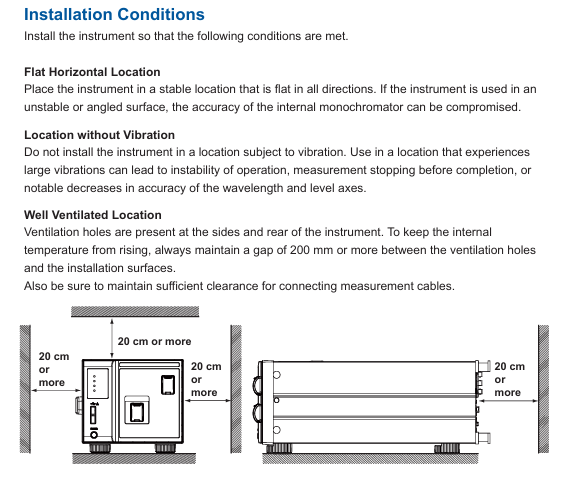 Installation Conditions
Install the instrument so that the following conditions are met.

Flat Horizontal Location
Place the instrument in a stable location that is flat in all directions. If the instrument is used in an unstable or angled surface, the accuracy of the internal monochromator can be compromised.

Location without Vibration
Do not install the instrument in a location subject to vibration. Use in a location that experiences large vibrations can lead to instability of operation, measurement stopping before completion, or notable decreases in accuracy of the wavelength and level axes.

Well Ventilated Location
Ventilation holes are present at the sides and rear of the instrument. To keep the internal temperature from rising, always maintain a gap of 200 mm or more between the ventilation holes and the installation surfaces.
Also be sure to maintain sufficient clearance for connecting measurement cables.

20 cm or more

20 cm or more

20 cm or more

20 cm or more