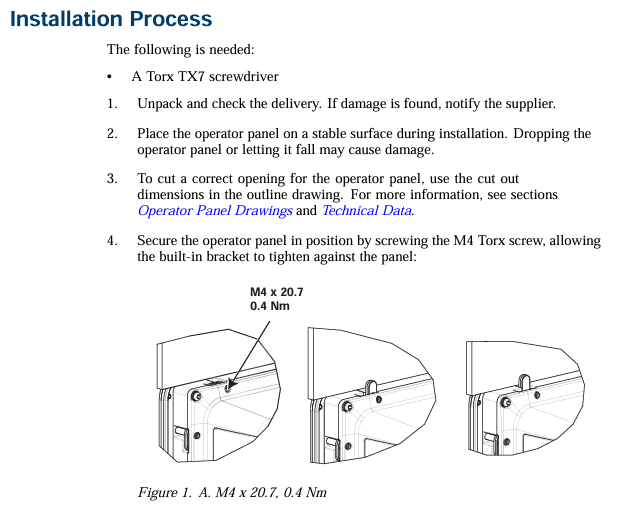 Installation Process

The following is needed:

• A Torx TX7 screwdriver

1. Unpack and check the delivery. If damage is found, notify the supplier.

2. Place the operator panel on a stable surface during installation. Dropping the operator panel or letting it fall may cause damage.

3. To cut a correct opening for the operator panel, use the cut out dimensions in the outline drawing. For more information, see sections Operator Panel Drawings and Technical Data.

4. Secure the operator panel in position by screwing the M4 Torx screw, allowing the built-in bracket to tighten against the panel:

M4 x 20.7
0.4 Nm

Figure 1. A. M4 x 20.7, 0.4 Nm