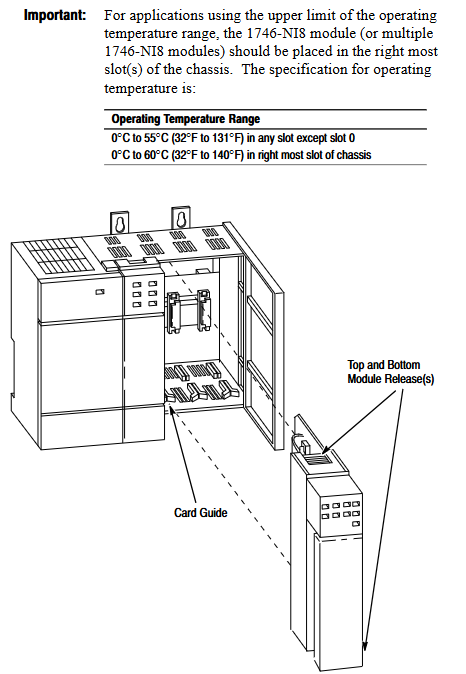 **Important:** For applications using the upper limit of the operating temperature range, the 1746-NI8 module (or multiple 1746-NI8 modules) should be placed in the right most slot(s) of the chassis. The specification for operating temperature is:

| Operating Temperature Range |
|---|
| 0°C to 55°C (32°F to 131°F) in any slot except slot 0 |
| 0°C to 60°C (32°F to 140°F) in right most slot of chassis |

Top and Bottom Module Release(s)

Card Guide