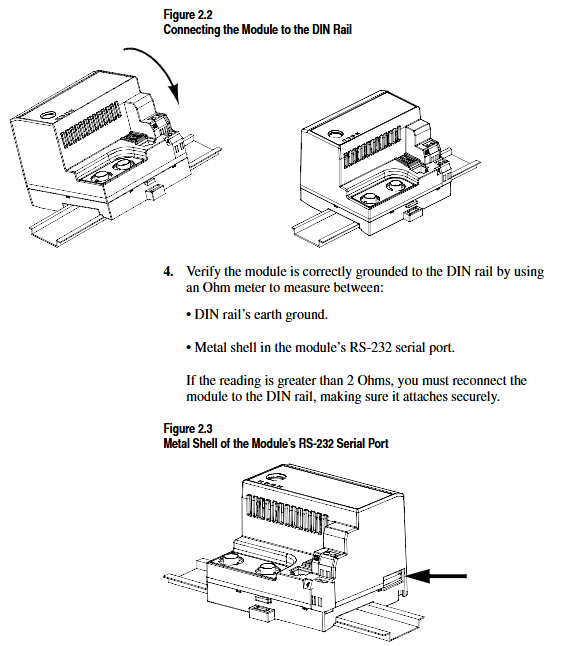 Figure 2.2
Connecting the Module to the DIN Rail

4. Verify the module is correctly grounded to the DIN rail by using an Ohm meter to measure between:

• DIN rail's earth ground.

• Metal shell in the module's RS-232 serial port.

If the reading is greater than 2 Ohms, you must reconnect the module to the DIN rail, making sure it attaches securely.

Figure 2.3
Metal Shell of the Module's RS-232 Serial Port