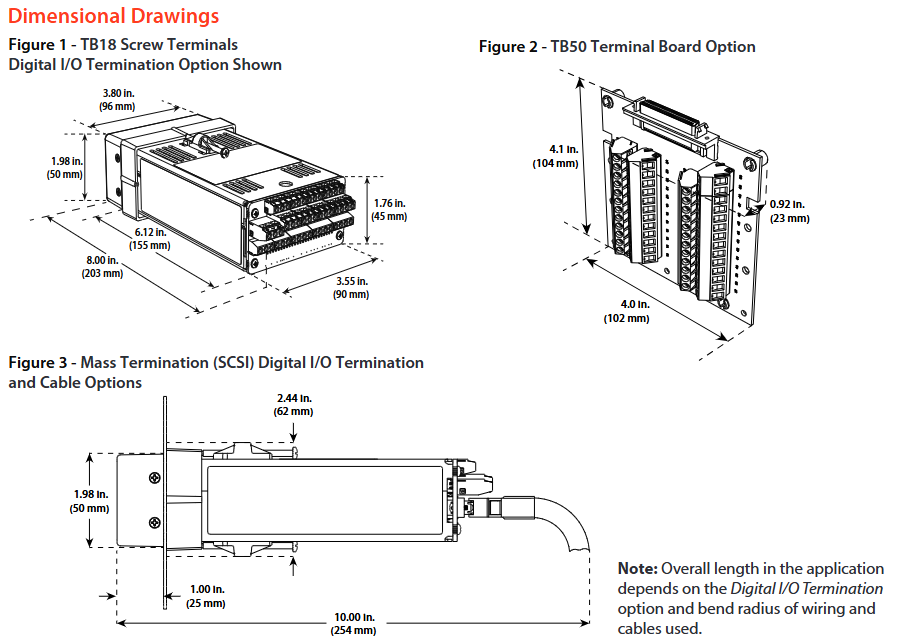 Dimensional Drawings

Figure 1 - TB18 Screw Terminals
Digital I/O Termination Option Shown

3.80 in.
(96 mm)

1.98 in.
(50 mm)

1.76 in.
(45 mm)

6.12 in.
(155 mm)

8.00 in.
(203 mm)

3.55 in.
(90 mm)

Figure 2 - TB50 Terminal Board Option

4.1 in.
(104 mm)

0.92 in.
(23 mm)

4.0 in.
(102 mm)

Figure 3 - Mass Termination (SCSI) Digital I/O Termination and Cable Options

2.44 in.
(62 mm)

1.98 in.
(50 mm)

1.00 in.
(25 mm)

10.00 in.
(254 mm)

Note: Overall length in the application depends on the Digital I/O Termination option and bend radius of wiring and cables used.