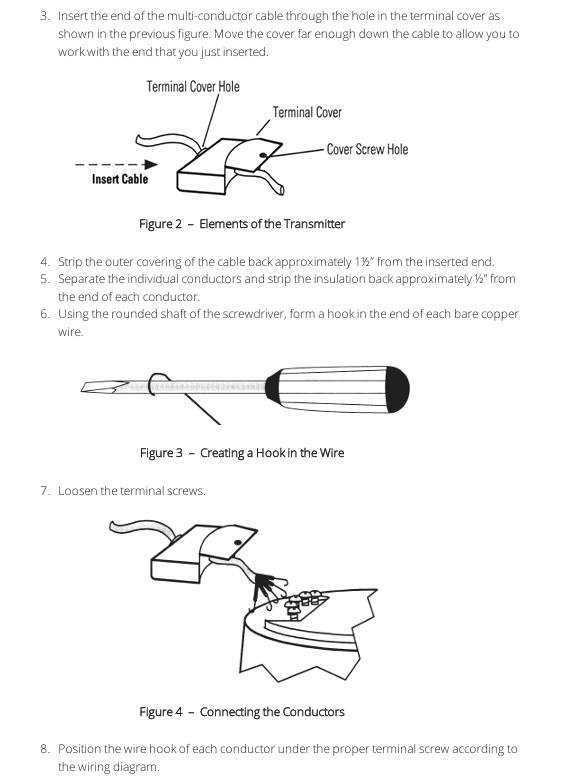 3. Insert the end of the multi-conductor cable through the hole in the terminal cover as shown in the previous figure. Move the cover far enough down the cable to allow you to work with the end that you just inserted.

Terminal Cover Hole

Terminal Cover

Cover Screw Hole

Insert Cable

Figure 2 – Elements of the Transmitter

4. Strip the outer covering of the cable back approximately 1½" from the inserted end.
5. Separate the individual conductors and strip the insulation back approximately ½" from the end of each conductor.
6. Using the rounded shaft of the screwdriver, form a hook in the end of each bare copper wire.

Figure 3 – Creating a Hook in the Wire

7. Loosen the terminal screws.

Figure 4 – Connecting the Conductors

8. Position the wire hook of each conductor under the proper terminal screw according to the wiring diagram.