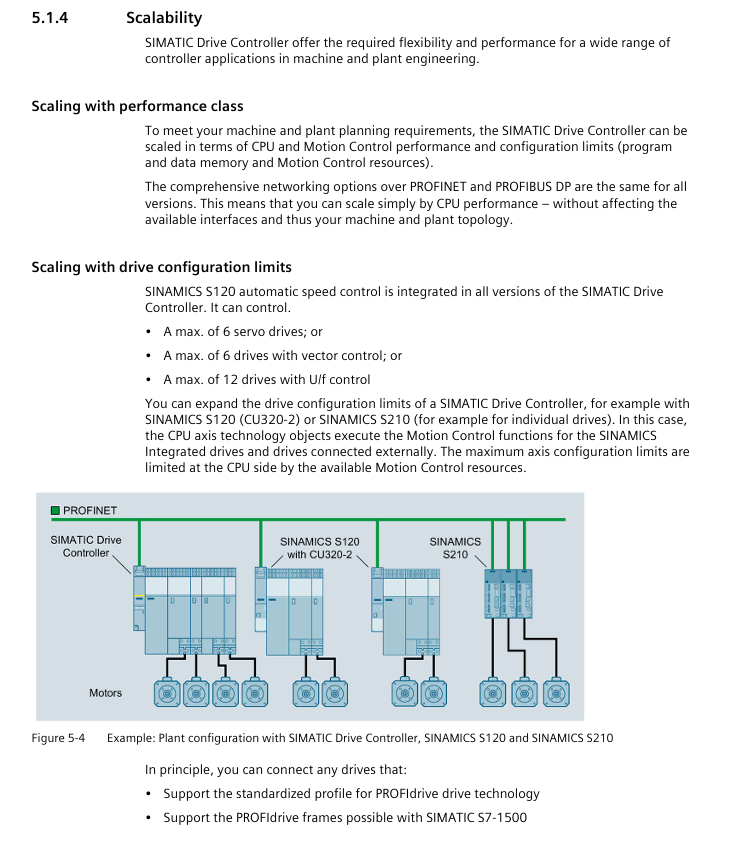 5.1.4 Scalability

SIMATIC Drive Controller offer the required flexibility and performance for a wide range of controller applications in machine and plant engineering.

Scaling with performance class

To meet your machine and plant planning requirements, the SIMATIC Drive Controller can be scaled in terms of CPU and Motion Control performance and configuration limits (program and data memory and Motion Control resources).

The comprehensive networking options over PROFINET and PROFIBUS DP are the same for all versions. This means that you can scale simply by CPU performance – without affecting the available interfaces and thus your machine and plant topology.

Scaling with drive configuration limits

SINAMICS S120 automatic speed control is integrated in all versions of the SIMATIC Drive Controller. It can control.

• A max. of 6 servo drives; or
• A max. of 6 drives with vector control; or
• A max. of 12 drives with U/f control

You can expand the drive configuration limits of a SIMATIC Drive Controller, for example with SINAMICS S120 (CU320-2) or SINAMICS S210 (for example for individual drives). In this case, the CPU axis technology objects execute the Motion Control functions for the SINAMICS Integrated drives and drives connected externally. The maximum axis configuration limits are limited at the CPU side by the available Motion Control resources.

PROFINET
SIMATIC Drive Controller
SINAMICS S120 with CU320-2
SINAMICS S210
Motors

Figure 5-4 Example: Plant configuration with SIMATIC Drive Controller, SINAMICS S120 and SINAMICS S210

In principle, you can connect any drives that:

• Support the standardized profile for PROFIdrive drive technology
• Support the PROFIdrive frames possible with SIMATIC S7-1500