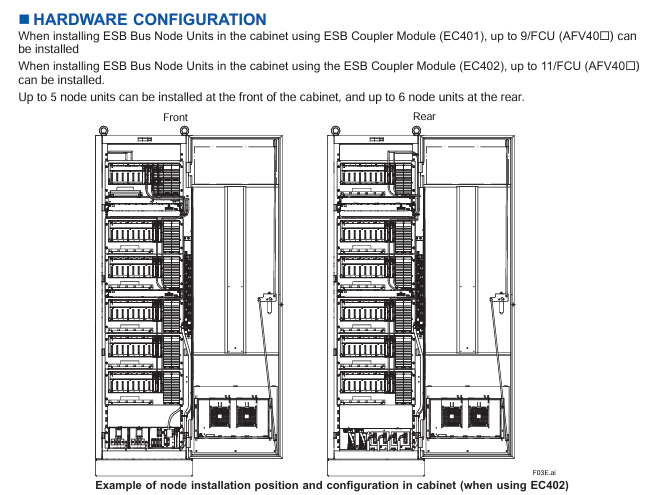 ■ HARDWARE CONFIGURATION

When installing ESB Bus Node Units in the cabinet using ESB Coupler Module (EC401), up to 9/FCU (AFV40□) can be installed

When installing ESB Bus Node Units in the cabinet using the ESB Coupler Module (EC402), up to 11/FCU (AFV40□) can be installed.

Up to 5 node units can be installed at the front of the cabinet, and up to 6 node units at the rear.

Front

Rear

F03E.ai

Example of node installation position and configuration in cabinet (when using EC402)