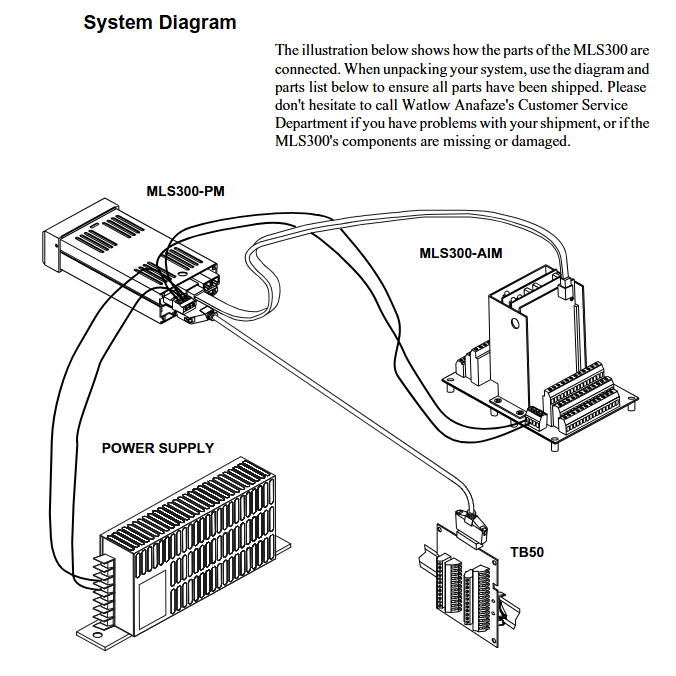 System Diagram

The illustration below shows how the parts of the MLS300 are connected. When unpacking your system, use the diagram and parts list below to ensure all parts have been shipped. Please don't hesitate to call Watlow Anafaze's Customer Service Department if you have problems with your shipment, or if the MLS300's components are missing or damaged.

MLS300-PM

MLS300-AIM

POWER SUPPLY

TB50