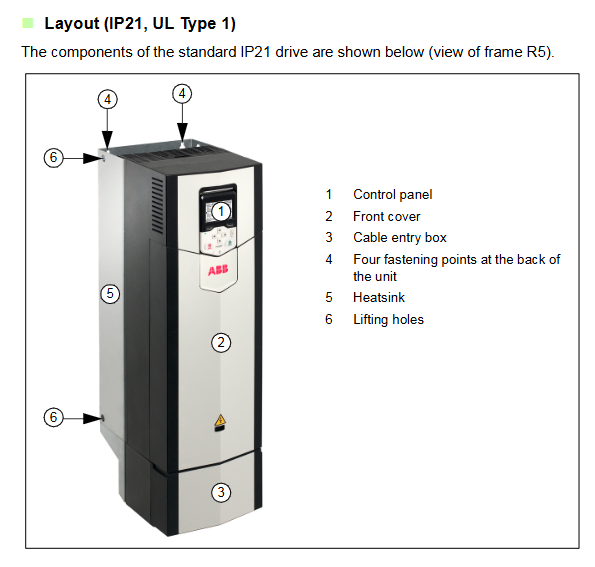 Layout (IP21, UL Type 1)

The components of the standard IP21 drive are shown below (view of frame R5).

4
4
6
1
ABB
5
2
6
3

1 Control panel
2 Front cover
3 Cable entry box
4 Four fastening points at the back of the unit
5 Heatsink
6 Lifting holes