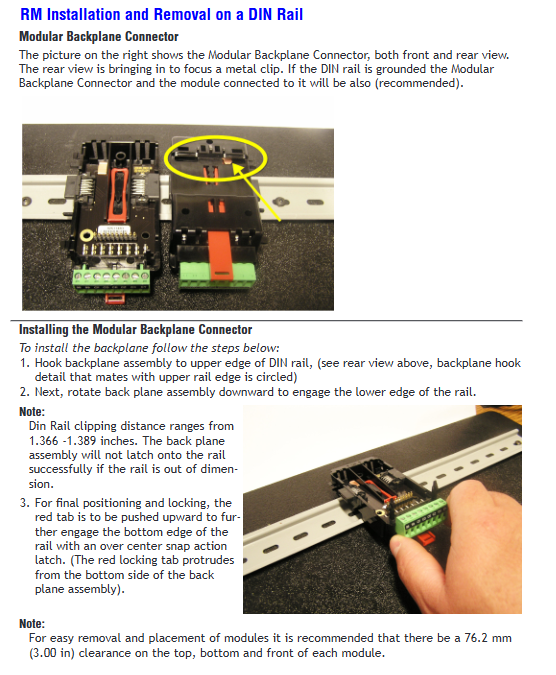 RM Installation and Removal on a DIN Rail

Modular Backplane Connector

The picture on the right shows the Modular Backplane Connector, both front and rear view. The rear view is bringing in to focus a metal clip. If the DIN rail is grounded the Modular Backplane Connector and the module connected to it will be also (recommended).

Installing the Modular Backplane Connector

To install the backplane follow the steps below:

1. Hook backplane assembly to upper edge of DIN rail, (see rear view above, backplane hook detail that mates with upper rail edge is circled)
2. Next, rotate back plane assembly downward to engage the lower edge of the rail.

Note:
Din Rail clipping distance ranges from 1.366 -1.389 inches. The back plane assembly will not latch onto the rail successfully if the rail is out of dimension.

3. For final positioning and locking, the red tab is to be pushed upward to further engage the bottom edge of the rail with an over center snap action latch. (The red locking tab protrudes from the bottom side of the back plane assembly).

Note:
For easy removal and placement of modules it is recommended that there be a 76.2 mm (3.00 in) clearance on the top, bottom and front of each module.