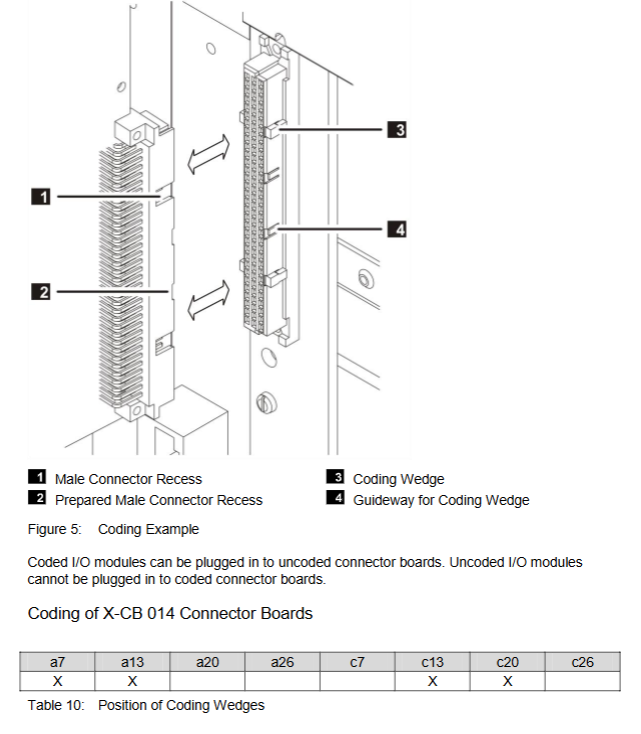 1
2
3
4

1 Male Connector Recess
2 Prepared Male Connector Recess
3 Coding Wedge
4 Guideway for Coding Wedge

Figure 5: Coding Example

Coded I/O modules can be plugged in to uncoded connector boards. Uncoded I/O modules cannot be plugged in to coded connector boards.

Coding of X-CB 014 Connector Boards

| a7 | a13 | a20 | a26 | c7 | c13 | c20 | c26 |
|---|---|---|---|---|---|---|---|
| X | X | | | | X | X | |

Table 10: Position of Coding Wedges