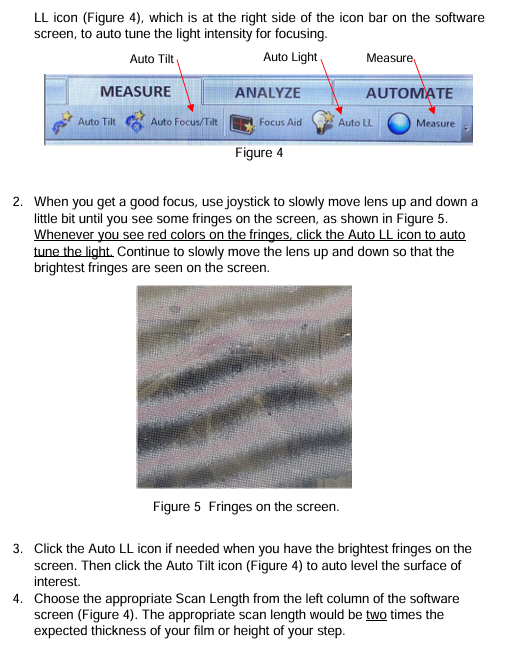 LL icon (Figure 4), which is at the right side of the icon bar on the software screen, to auto tune the light intensity for focusing.

Auto Tilt
Auto Light
Measure

MEASURE
ANALYZE
AUTOMATE

Auto Tilt
Auto Focus/Tilt
Focus Aid
Auto LL
Measure

Figure 4

2. When you get a good focus, use joystick to slowly move lens up and down a little bit until you see some fringes on the screen, as shown in Figure 5. Whenever you see red colors on the fringes, click the Auto LL icon to auto tune the light. Continue to slowly move the lens up and down so that the brightest fringes are seen on the screen.

Figure 5 Fringes on the screen.

3. Click the Auto LL icon if needed when you have the brightest fringes on the screen. Then click the Auto Tilt icon (Figure 4) to auto level the surface of interest.
4. Choose the appropriate Scan Length from the left column of the software screen (Figure 4). The appropriate scan length would be two times the expected thickness of your film or height of your step.