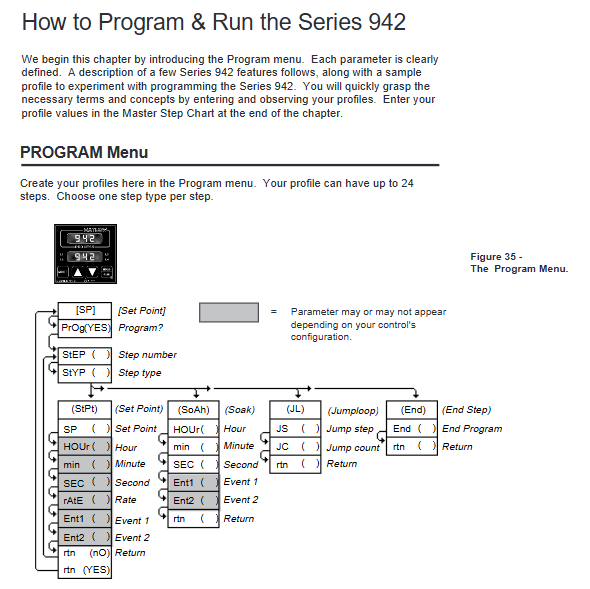 How to Program & Run the Series 942

We begin this chapter by introducing the Program menu. Each parameter is clearly defined. A description of a few Series 942 features follows, along with a sample profile to experiment with programming the Series 942. You will quickly grasp the necessary terms and concepts by entering and observing your profiles. Enter your profile values in the Master Step Chart at the end of the chapter.

PROGRAM Menu

Create your profiles here in the Program menu. Your profile can have up to 24 steps. Choose one step type per step.

942
942

Figure 35 -
The Program Menu.

[SP] [Set Point]
PrOg(YES) Program?

= Parameter may or may not appear depending on your control's configuration.

StEP ( ) Step number
StYP ( ) Step type

(StPt) (Set Point)
SP ( ) Set Point
HOUr ( ) Hour
min ( ) Minute
SEC ( ) Second
rAtE ( ) Rate
Ent1 ( ) Event 1
Ent2 ( ) Event 2
rtn (nO) Return
rtn (YES)

(SoAh) (Soak)
HOUr ( ) Hour
min ( ) Minute
SEC ( ) Second
Ent1 ( ) Event 1
Ent2 ( ) Event 2
rtn ( ) Return

(JL) (Jumploop)
JS ( ) Jump step
JC ( ) Jump count
rtn ( ) Return

(End) (End Step)
End ( ) End Program
rtn ( ) Return