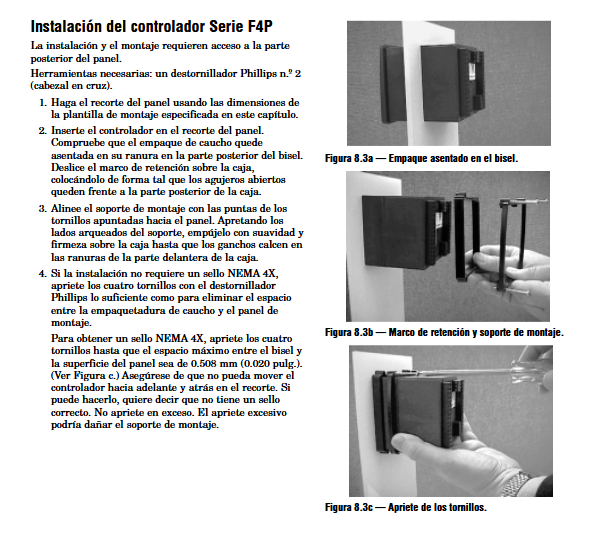 Instalación del controlador Serie F4P

La instalación y el montaje requieren acceso a la parte posterior del panel.

Herramientas necesarias: un destornillador Phillips n.º 2 (cabezal en cruz).

1. Haga el recorte del panel usando las dimensiones de la plantilla de montaje especificada en este capítulo.

2. Inserte el controlador en el recorte del panel. Compruebe que el empaque de caucho quede asentada en su ranura en la parte posterior del bisel. Deslice el marco de retención sobre la caja, colocándolo de forma tal que los agujeros abiertos queden frente a la parte posterior de la caja.

3. Alinee el soporte de montaje con las puntas de los tornillos apuntadas hacia el panel. Apretando los lados arqueados del soporte, empújelo con suavidad y firmeza sobre la caja hasta que los ganchos calcen en las ranuras de la parte delantera de la caja.

4. Si la instalación no requiere un sello NEMA 4X, apriete los cuatro tornillos con el destornillador Phillips lo suficiente como para eliminar el espacio entre la empaquetadura de caucho y el panel de montaje.

Para obtener un sello NEMA 4X, apriete los cuatro tornillos hasta que el espacio máximo entre el bisel y la superficie del panel sea de 0.508 mm (0.020 pulg.). (Ver Figura c.) Asegúrese de que no pueda mover el controlador hacia adelante y atrás en el recorte. Si puede hacerlo, quiere decir que no tiene un sello correcto. No apriete en exceso. El apriete excesivo podría dañar el soporte de montaje.

Figura 8.3a — Empaque asentado en el bisel.

Figura 8.3b — Marco de retención y soporte de montaje.

Figura 8.3c — Apriete de los tornillos.