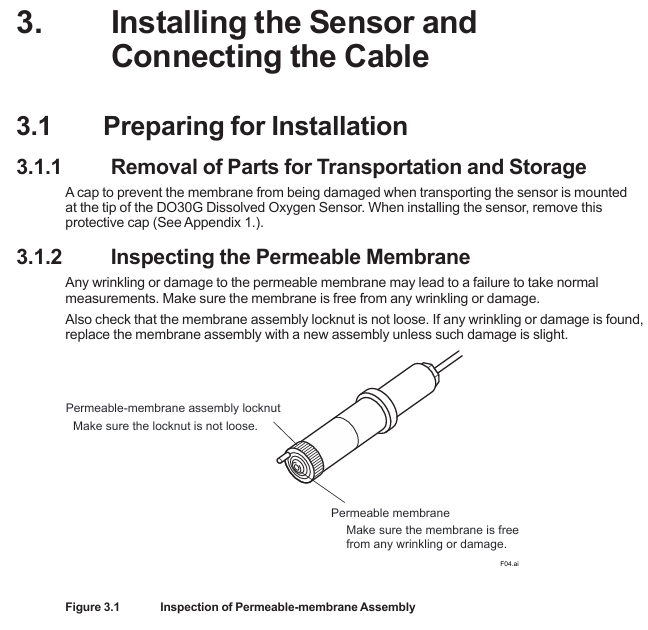 3. Installing the Sensor and Connecting the Cable

3.1 Preparing for Installation

3.1.1 Removal of Parts for Transportation and Storage

A cap to prevent the membrane from being damaged when transporting the sensor is mounted at the tip of the DO30G Dissolved Oxygen Sensor. When installing the sensor, remove this protective cap (See Appendix 1.).

3.1.2 Inspecting the Permeable Membrane

Any wrinkling or damage to the permeable membrane may lead to a failure to take normal measurements. Make sure the membrane is free from any wrinkling or damage.

Also check that the membrane assembly locknut is not loose. If any wrinkling or damage is found, replace the membrane assembly with a new assembly unless such damage is slight.

Permeable-membrane assembly locknut
Make sure the locknut is not loose.

Permeable membrane
Make sure the membrane is free from any wrinkling or damage.

F04.ai

Figure 3.1 Inspection of Permeable-membrane Assembly