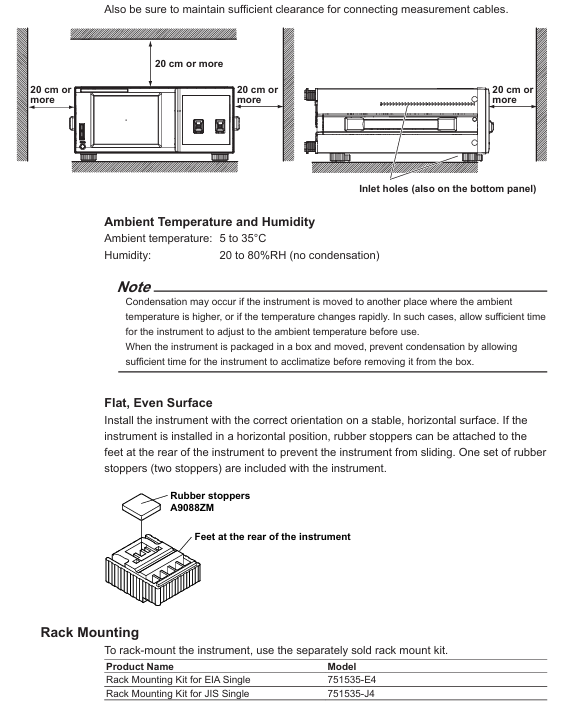 Also be sure to maintain sufficient clearance for connecting measurement cables.

20 cm or more

20 cm or more

20 cm or more

20 cm or more

Inlet holes (also on the bottom panel)

Ambient Temperature and Humidity

Ambient temperature: 5 to 35°C
Humidity: 20 to 80%RH (no condensation)

Note

Condensation may occur if the instrument is moved to another place where the ambient temperature is higher, or if the temperature changes rapidly. In such cases, allow sufficient time for the instrument to adjust to the ambient temperature before use.
When the instrument is packaged in a box and moved, prevent condensation by allowing sufficient time for the instrument to acclimatize before removing it from the box.

Flat, Even Surface

Install the instrument with the correct orientation on a stable, horizontal surface. If the instrument is installed in a horizontal position, rubber stoppers can be attached to the feet at the rear of the instrument to prevent the instrument from sliding. One set of rubber stoppers (two stoppers) are included with the instrument.

Rubber stoppers
A9088ZM

Feet at the rear of the instrument

Rack Mounting

To rack-mount the instrument, use the separately sold rack mount kit.

| Product Name | Model |
|---|---|
| Rack Mounting Kit for EIA Single | 751535-E4 |
| Rack Mounting Kit for JIS Single | 751535-J4 |