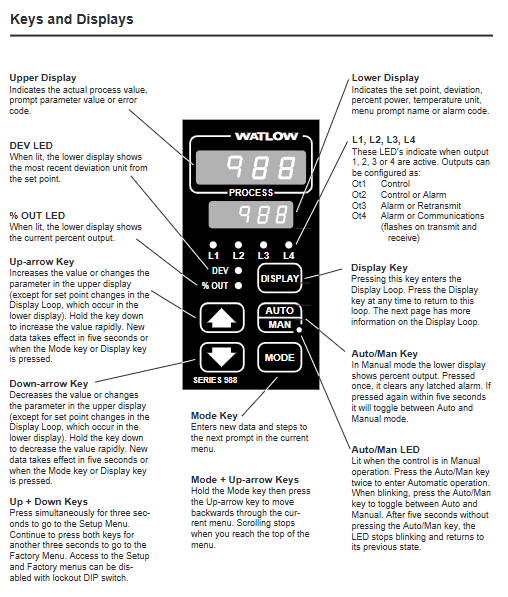 Keys and Displays

Upper Display
Indicates the actual process value, prompt parameter value or error code.

DEV LED
When lit, the lower display shows the most recent deviation unit from the set point.

% OUT LED
When lit, the lower display shows the current percent output.

Up-arrow Key
Increases the value or changes the parameter in the upper display (except for set point changes in the Display Loop, which occur in the lower display). Hold the key down to increase the value rapidly. New data takes effect in five seconds or when the Mode key or Display key is pressed.

Down-arrow Key
Decreases the value or changes the parameter in the upper display (except for set point changes in the Display Loop, which occur in the lower display). Hold the key down to decrease the value rapidly. New data takes effect in five seconds or when the Mode key or Display key is pressed.

Up + Down Keys
Press simultaneously for three seconds to go to the Setup Menu. Continue to press both keys for another three seconds to go to the Factory Menu. Access to the Setup and Factory menus can be disabled with lockout DIP switch.

WATLOW
988
PROCESS
988
L1 L2 L3 L4
DEV
% OUT
DISPLAY
AUTO
MAN
MODE
SERIES 988

Mode Key
Enters new data and steps to the next prompt in the current menu.

Mode + Up-arrow Keys
Hold the Mode key then press the Up-arrow key to move backwards through the current menu. Scrolling stops when you reach the top of the menu.

Lower Display
Indicates the set point, deviation, percent power, temperature unit, menu prompt name or alarm code.

L1, L2, L3, L4
These LED's indicate when output 1, 2, 3 or 4 are active. Outputs can be configured as:
Ot1 Control
Ot2 Control or Alarm
Ot3 Alarm or Retransmit
Ot4 Alarm or Communications (flashes on transmit and receive)

Display Key
Pressing this key enters the Display Loop. Press the Display key at any time to return to this loop. The next page has more information on the Display Loop.

Auto/Man Key
In Manual mode the lower display shows percent output. Pressed once, it clears any latched alarm. If pressed again within five seconds it will toggle between Auto and Manual mode.

Auto/Man LED
Lit when the control is in Manual operation. Press the Auto/Man key twice to enter Automatic operation. When blinking, press the Auto/Man key to toggle between Auto and Manual. After five seconds without pressing the Auto/Man key, the LED stops blinking and returns to its previous state.