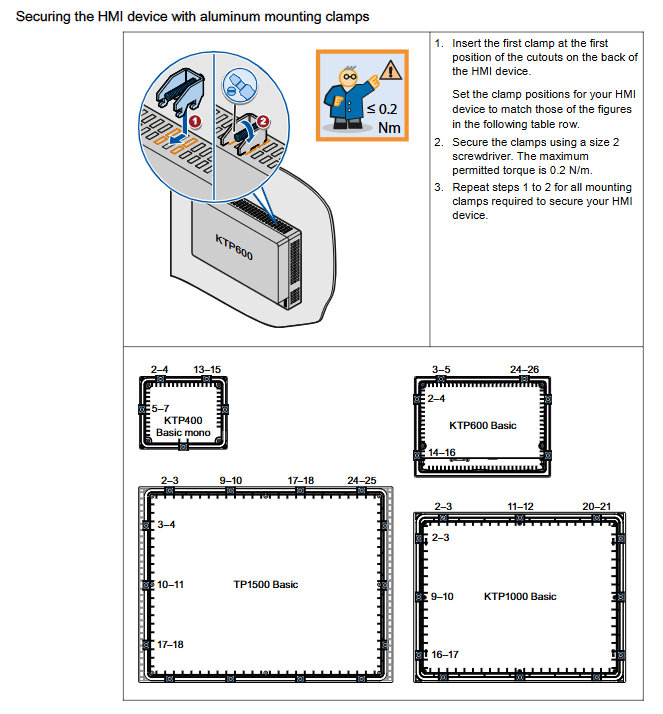 Securing the HMI device with aluminum mounting clamps

1 2

≤ 0.2 Nm

KTP600

1. Insert the first clamp at the first position of the cutouts on the back of the HMI device.

Set the clamp positions for your HMI device to match those of the figures in the following table row.

2. Secure the clamps using a size 2 screwdriver. The maximum permitted torque is 0.2 N/m.

3. Repeat steps 1 to 2 for all mounting clamps required to secure your HMI device.

2–4 13–15
5–7
KTP400 Basic mono

3–5 24–26
2–4
KTP600 Basic
14–16

2–3 9–10 17–18 24–25
3–4
10–11
TP1500 Basic
17–18

2–3 11–12 20–21
2–3
9–10
KTP1000 Basic
16–17