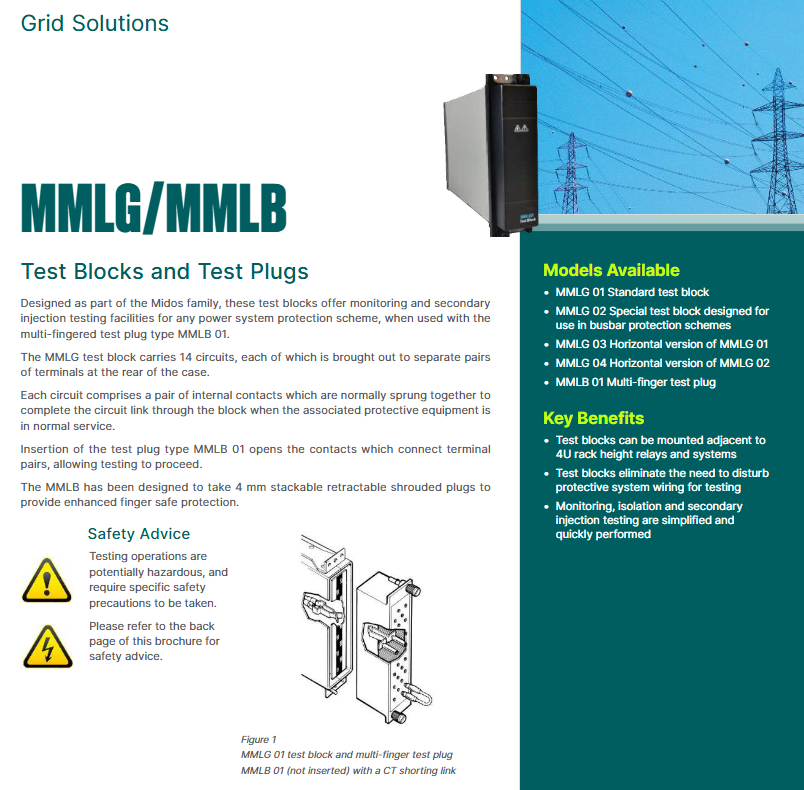 Grid Solutions

MMLG/MMLB

Test Blocks and Test Plugs

Designed as part of the Midos family, these test blocks offer monitoring and secondary injection testing facilities for any power system protection scheme, when used with the multi-fingered test plug type MMLB 01.

The MMLG test block carries 14 circuits, each of which is brought out to separate pairs of terminals at the rear of the case.

Each circuit comprises a pair of internal contacts which are normally sprung together to complete the circuit link through the block when the associated protective equipment is in normal service.

Insertion of the test plug type MMLB 01 opens the contacts which connect terminal pairs, allowing testing to proceed.

The MMLB has been designed to take 4 mm stackable retractable shrouded plugs to provide enhanced finger safe protection.

Safety Advice

Testing operations are potentially hazardous, and require specific safety precautions to be taken.

Please refer to the back page of this brochure for safety advice.

Figure 1
MMLG 01 test block and multi-finger test plug MMLB 01 (not inserted) with a CT shorting link

Models Available
• MMLG 01 Standard test block
• MMLG 02 Special test block designed for use in busbar protection schemes
• MMLG 03 Horizontal version of MMLG 01
• MMLG 04 Horizontal version of MMLG 02
• MMLB 01 Multi-finger test plug

Key Benefits
• Test blocks can be mounted adjacent to 4U rack height relays and systems
• Test blocks eliminate the need to disturb protective system wiring for testing
• Monitoring, isolation and secondary injection testing are simplified and quickly performed