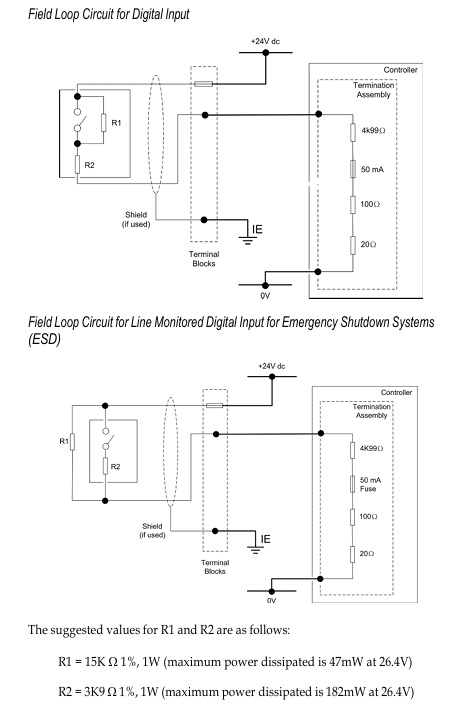 Field Loop Circuit for Digital Input

+24V dc

Controller

Termination Assembly

R1

R2

4k99Ω

50 mA

100Ω

20Ω

Shield (if used)

IE

Terminal Blocks

0V

Field Loop Circuit for Line Monitored Digital Input for Emergency Shutdown Systems (ESD)

+24V dc

Controller

Termination Assembly

R1

R2

4K99Ω

50 mA Fuse

100Ω

20Ω

Shield (if used)

IE

Terminal Blocks

0V

The suggested values for R1 and R2 are as follows:

R1 = 15K Ω 1%, 1W (maximum power dissipated is 47mW at 26.4V)

R2 = 3K9 Ω 1%, 1W (maximum power dissipated is 182mW at 26.4V)