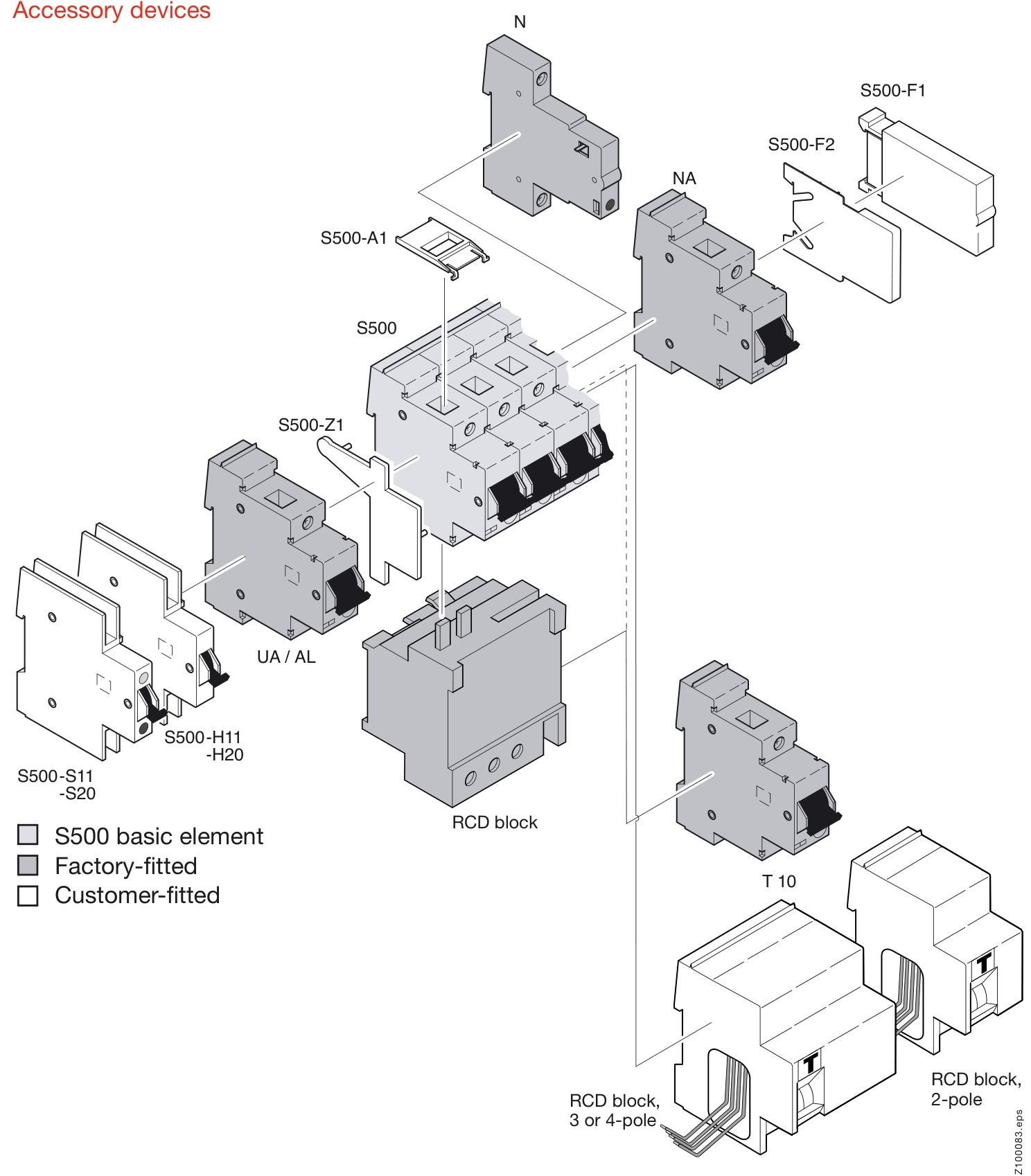 Accessory devices

N

S500-F1

S500-F2

NA

S500-A1

S500

S500-Z1

UA / AL

S500-H11
-H20

S500-S11
-S20

RCD block

S500 basic element
Factory-fitted
Customer-fitted

T 10

T

T

RCD block,
3 or 4-pole

RCD block,
2-pole

Z100083.eps