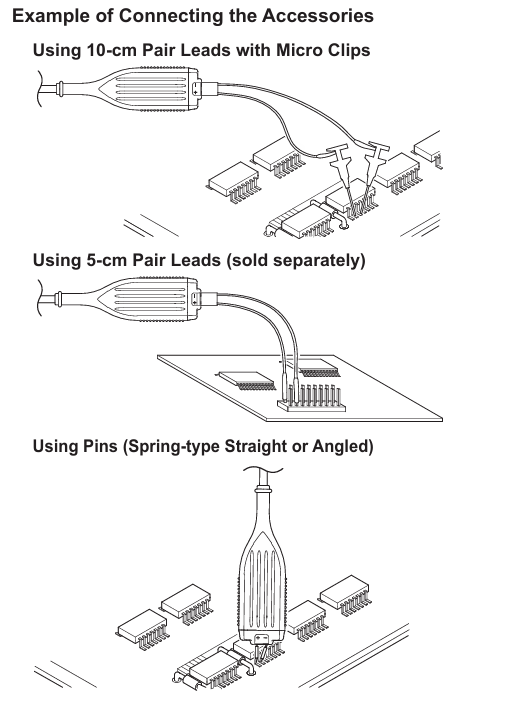 Example of Connecting the Accessories

Using 10-cm Pair Leads with Micro Clips

Using 5-cm Pair Leads (sold separately)

Using Pins (Spring-type Straight or Angled)