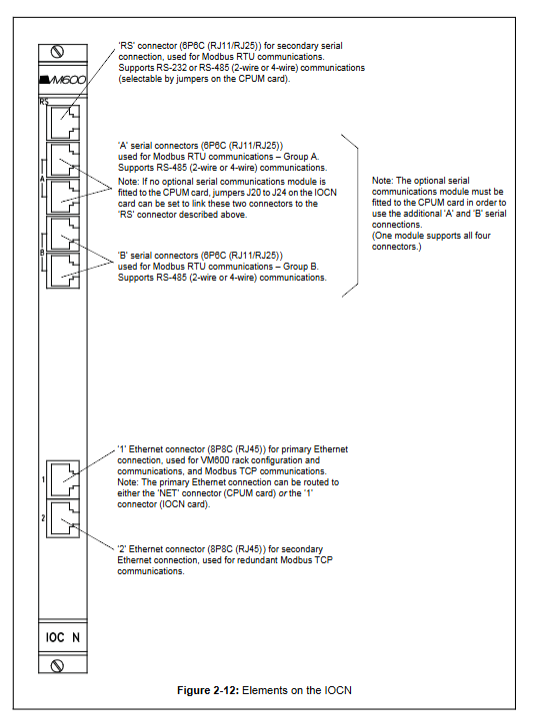 VM600

RS

A

B

1

2

IOC N

'RS' connector (6P6C (RJ11/RJ25)) for secondary serial connection, used for Modbus RTU communications. Supports RS-232 or RS-485 (2-wire or 4-wire) communications (selectable by jumpers on the CPUM card).

'A' serial connectors (6P6C (RJ11/RJ25)) used for Modbus RTU communications – Group A. Supports RS-485 (2-wire or 4-wire) communications.
Note: If no optional serial communications module is fitted to the CPUM card, jumpers J20 to J24 on the IOCN card can be set to link these two connectors to the 'RS' connector described above.

'B' serial connectors (6P6C (RJ11/RJ25)) used for Modbus RTU communications – Group B. Supports RS-485 (2-wire or 4-wire) communications.

Note: The optional serial communications module must be fitted to the CPUM card in order to use the additional 'A' and 'B' serial connections.
(One module supports all four connectors.)

'1' Ethernet connector (8P8C (RJ45)) for primary Ethernet connection, used for VM600 rack configuration and communications, and Modbus TCP communications.
Note: The primary Ethernet connection can be routed to either the 'NET' connector (CPUM card) or the '1' connector (IOCN card).

'2' Ethernet connector (8P8C (RJ45)) for secondary Ethernet connection, used for redundant Modbus TCP communications.

Figure 2-12: Elements on the IOCN