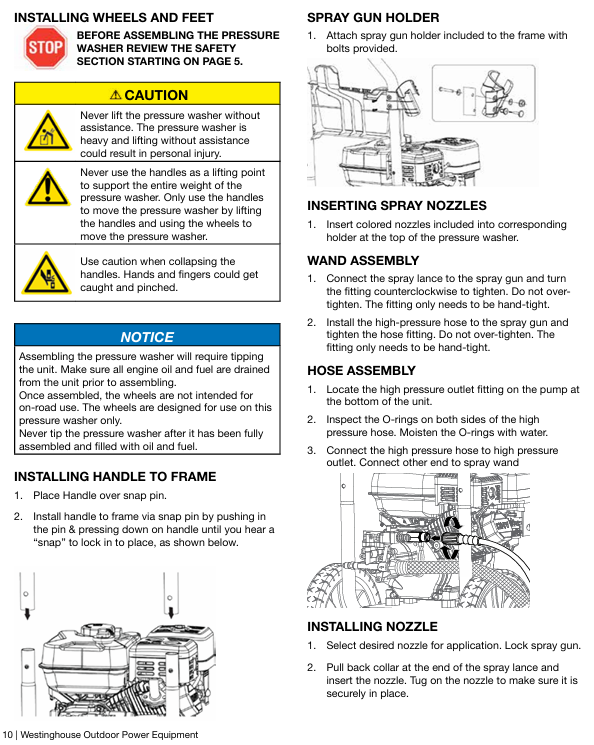 INSTALLING WHEELS AND FEET

STOP

BEFORE ASSEMBLING THE PRESSURE WASHER REVIEW THE SAFETY SECTION STARTING ON PAGE 5.

⚠ CAUTION

Never lift the pressure washer without assistance. The pressure washer is heavy and lifting without assistance could result in personal injury.

Never use the handles as a lifting point to support the entire weight of the pressure washer. Only use the handles to move the pressure washer by lifting the handles and using the wheels to move the pressure washer.

Use caution when collapsing the handles. Hands and fingers could get caught and pinched.

NOTICE

Assembling the pressure washer will require tipping the unit. Make sure all engine oil and fuel are drained from the unit prior to assembling.
Once assembled, the wheels are not intended for on-road use. The wheels are designed for use on this pressure washer only.
Never tip the pressure washer after it has been fully assembled and filled with oil and fuel.

INSTALLING HANDLE TO FRAME

1. Place Handle over snap pin.

2. Install handle to frame via snap pin by pushing in the pin & pressing down on handle until you hear a "snap" to lock in to place, as shown below.

SPRAY GUN HOLDER

1. Attach spray gun holder included to the frame with bolts provided.

INSERTING SPRAY NOZZLES

1. Insert colored nozzles included into corresponding holder at the top of the pressure washer.

WAND ASSEMBLY

1. Connect the spray lance to the spray gun and turn the fitting counterclockwise to tighten. Do not over-tighten. The fitting only needs to be hand-tight.

2. Install the high-pressure hose to the spray gun and tighten the hose fitting. Do not over-tighten. The fitting only needs to be hand-tight.

HOSE ASSEMBLY

1. Locate the high pressure outlet fitting on the pump at the bottom of the unit.

2. Inspect the O-rings on both sides of the high pressure hose. Moisten the O-rings with water.

3. Connect the high pressure hose to high pressure outlet. Connect other end to spray wand

INSTALLING NOZZLE

1. Select desired nozzle for application. Lock spray gun.

2. Pull back collar at the end of the spray lance and insert the nozzle. Tug on the nozzle to make sure it is securely in place.

10 | Westinghouse Outdoor Power Equipment